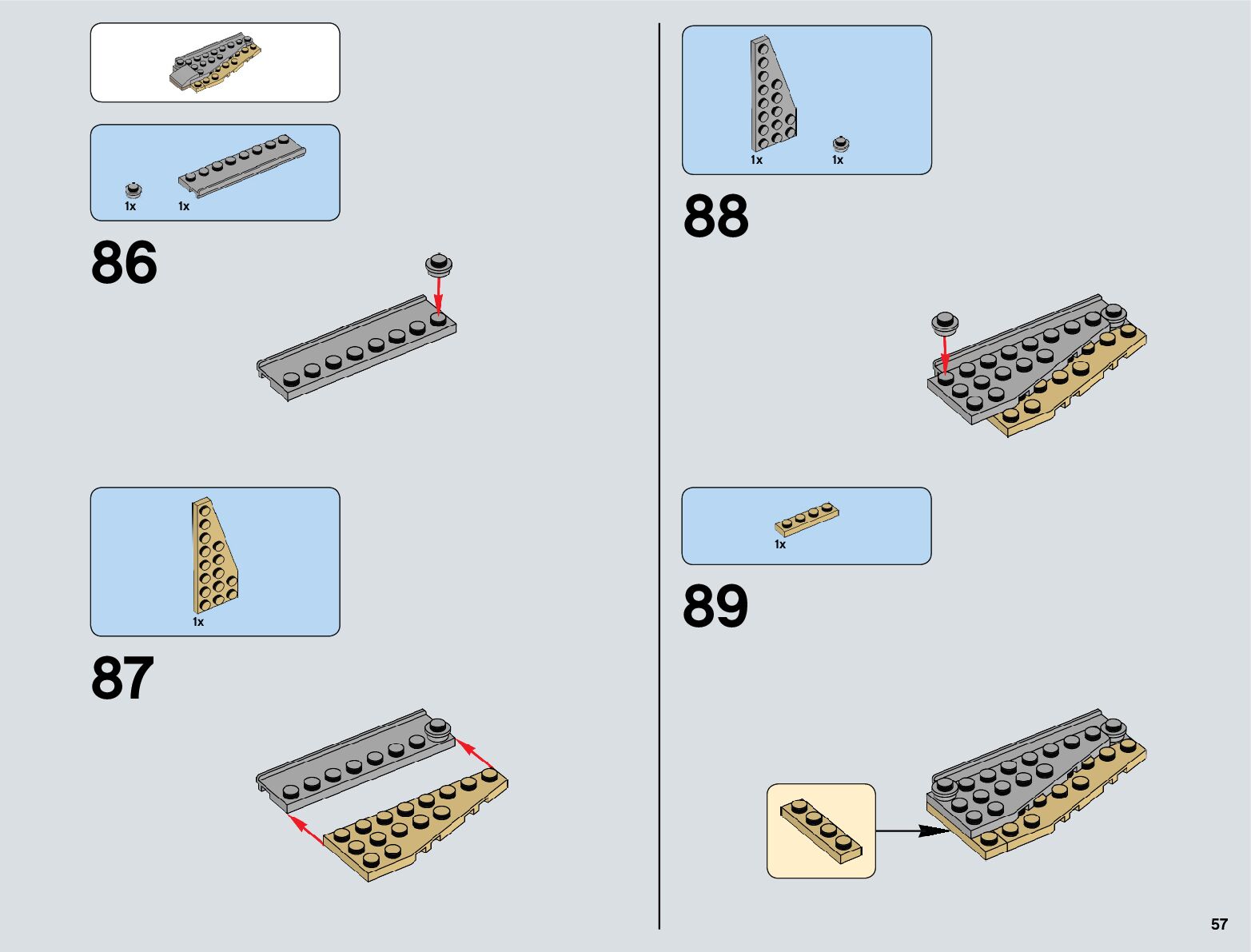 1x 1x

86

1x

87

1x 1x

88

1x

89

57