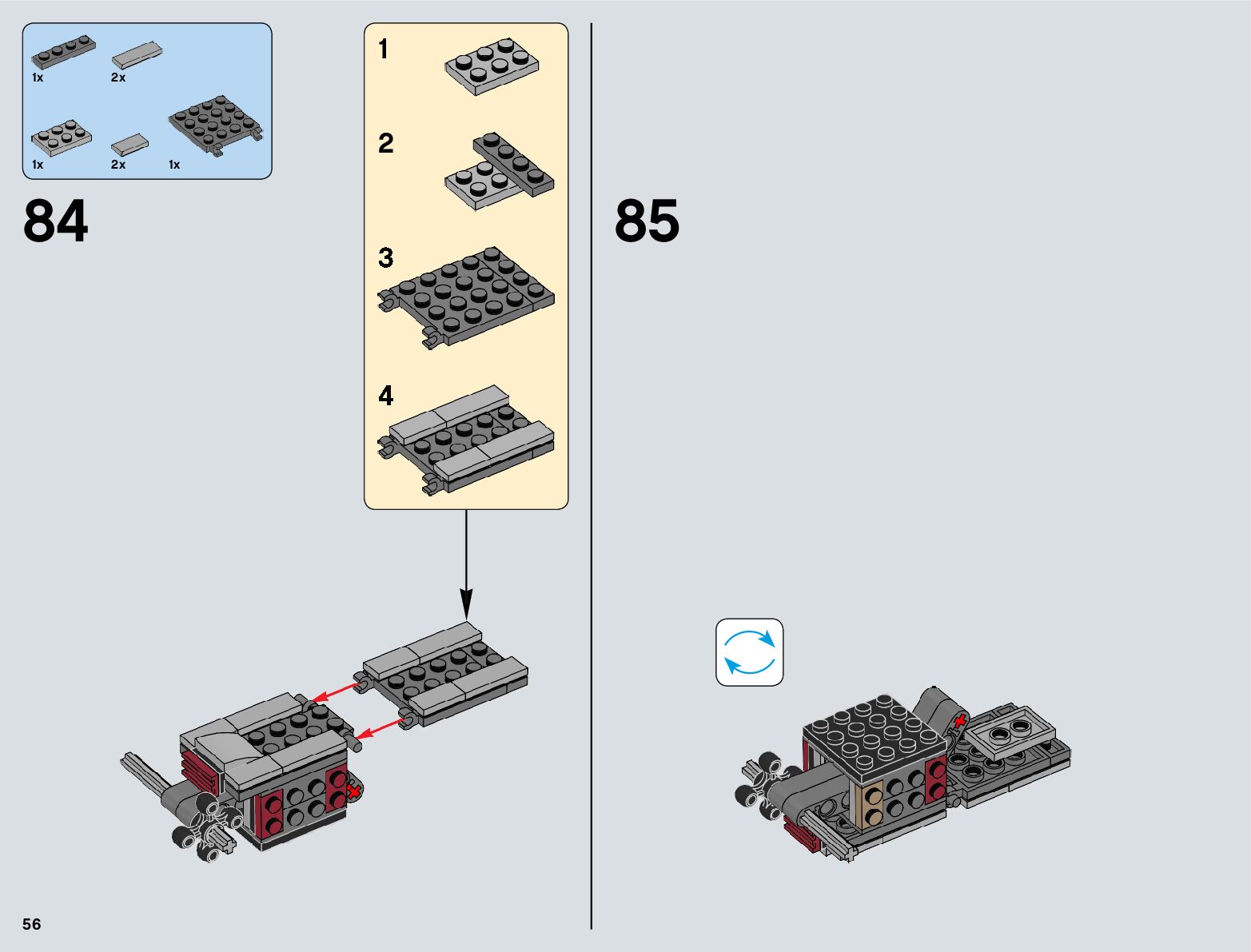 1x 2x

1x 2x 1x

84

1

2

3

4

85

56