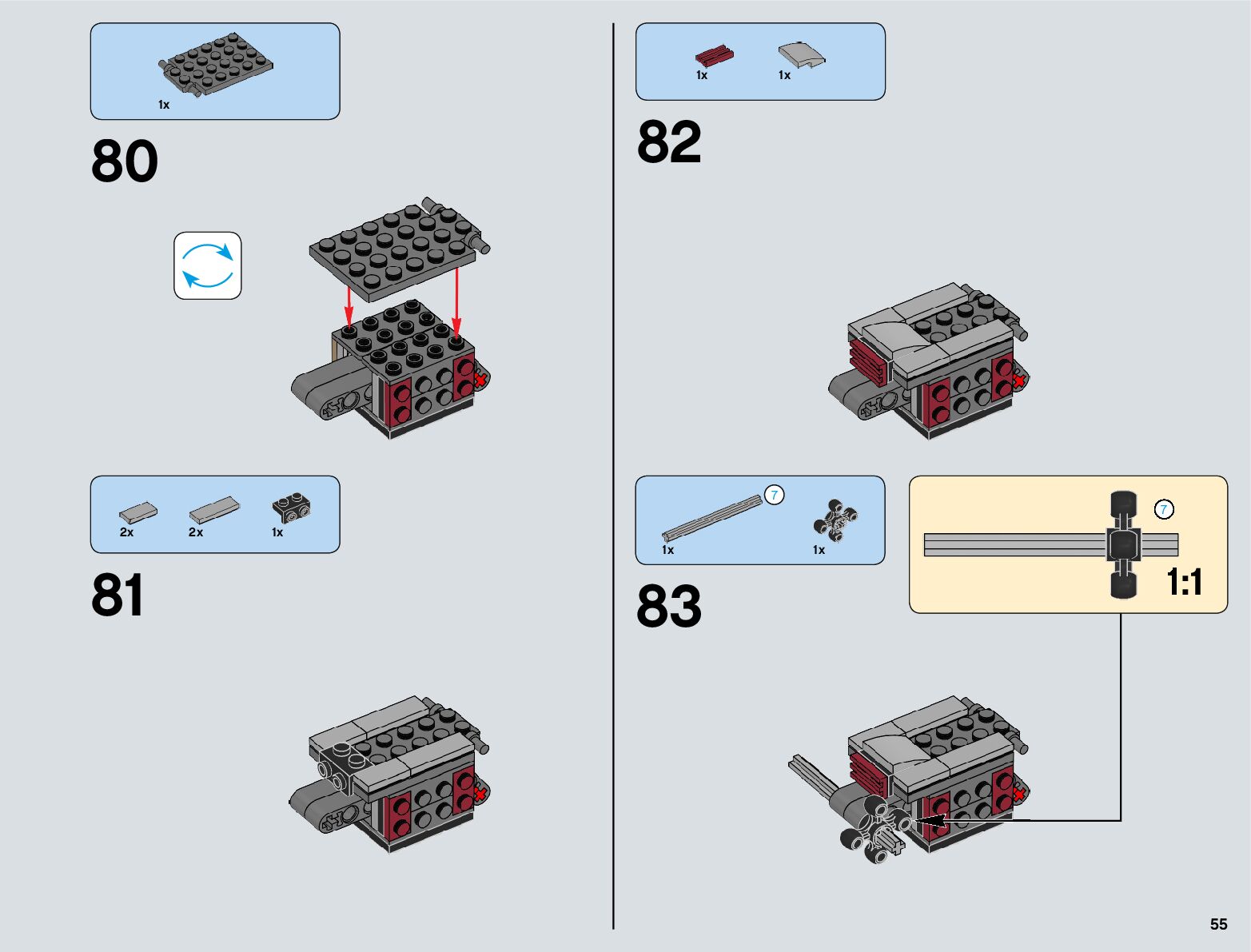 1x

80

2x 2x 1x

81

1x 1x

82

7

1x 1x

83

7

1:1

55