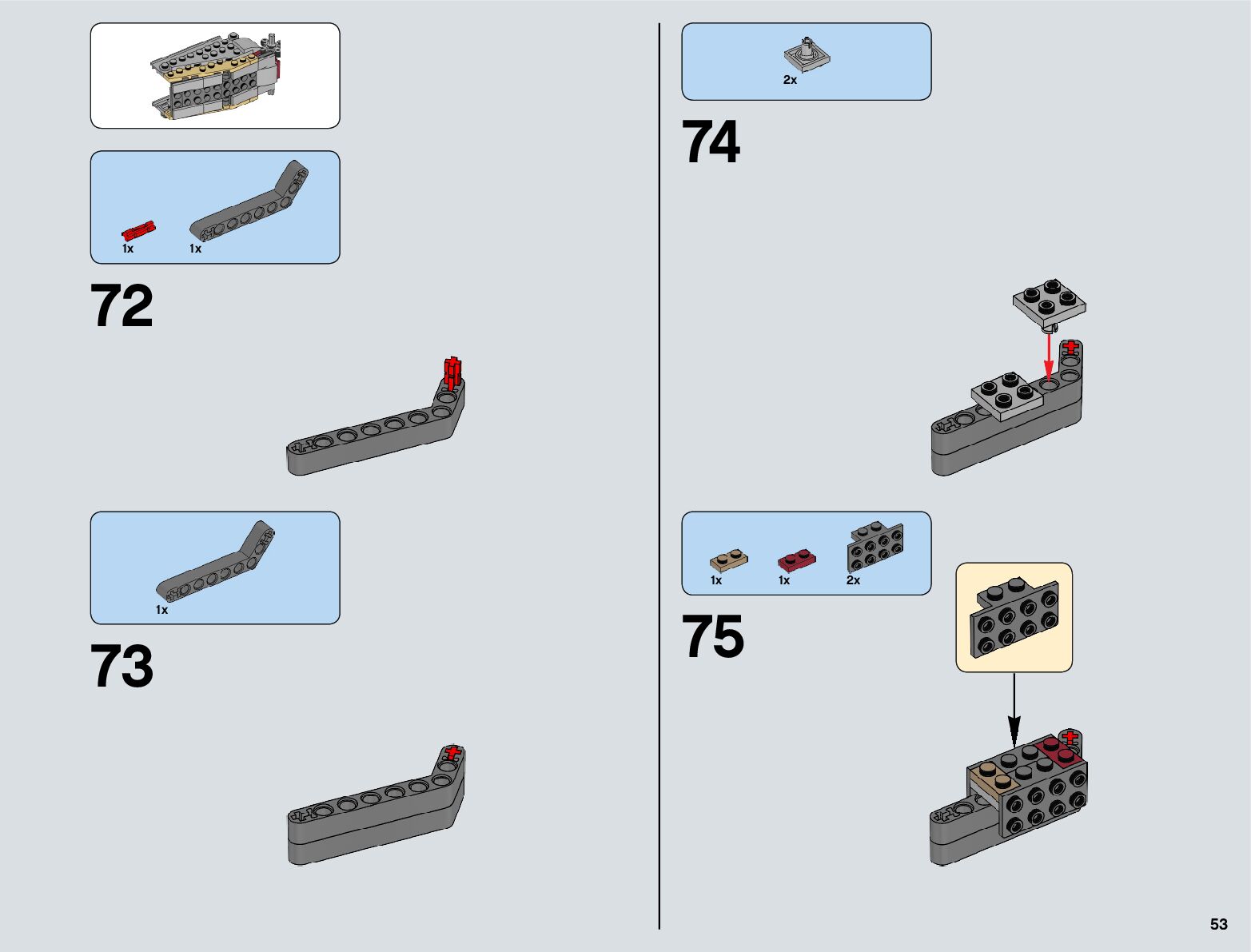 1x
1x

72

1x

73

2x

74

1x
1x
2x

75

53