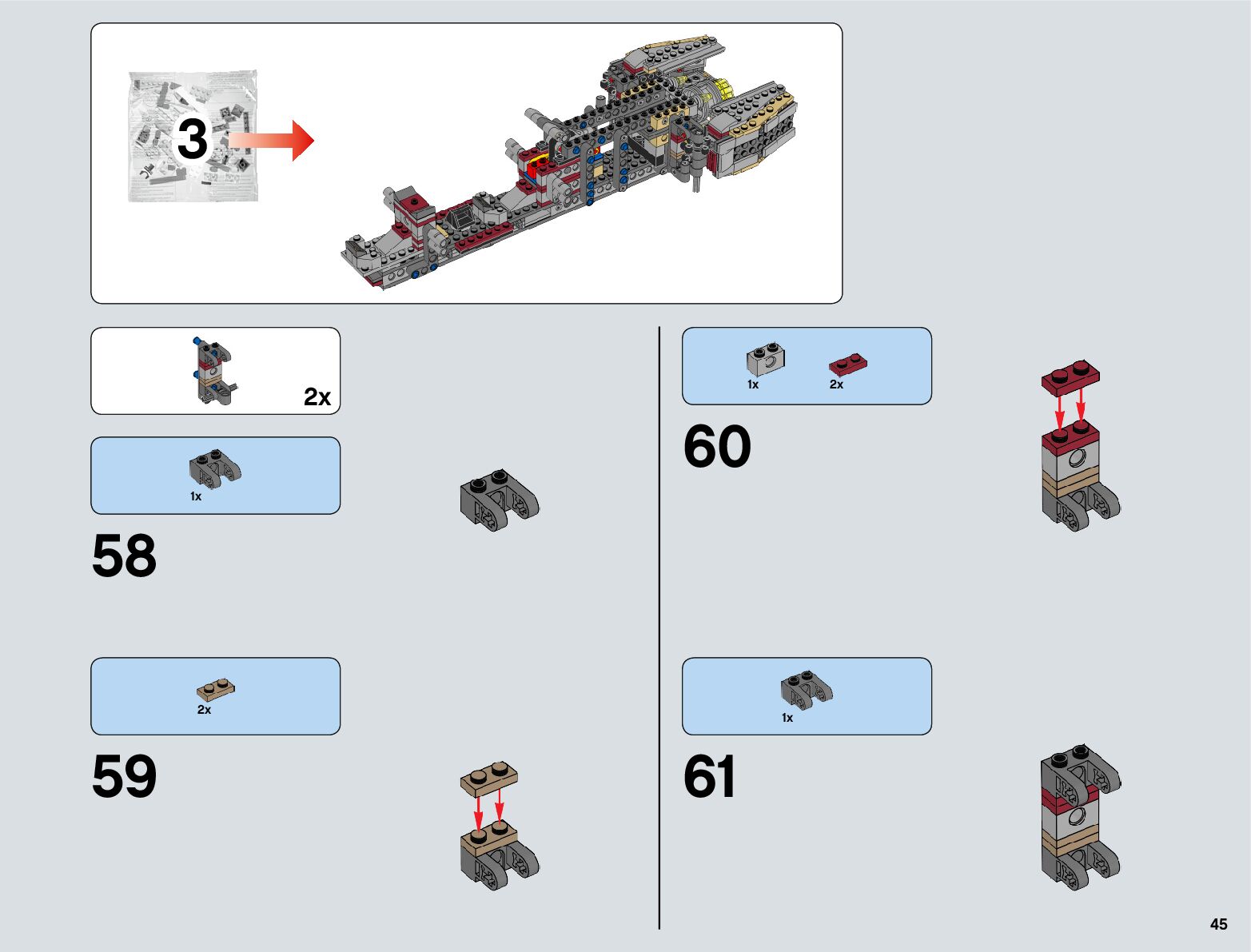 3

2x

1x

58

2x

59

1x 2x

60

1x

61

45