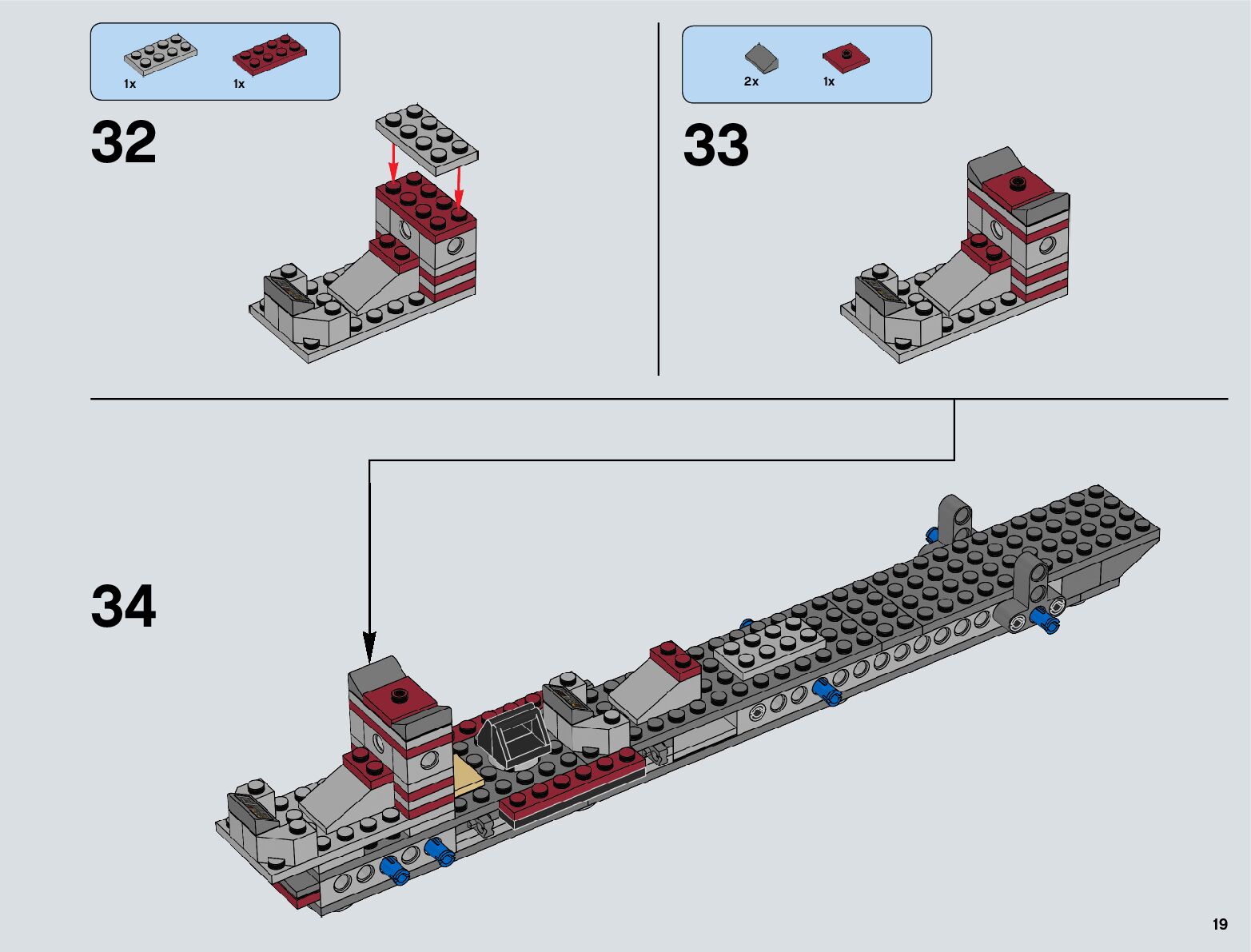 1x
1x

32

2x
1x

33

34

19