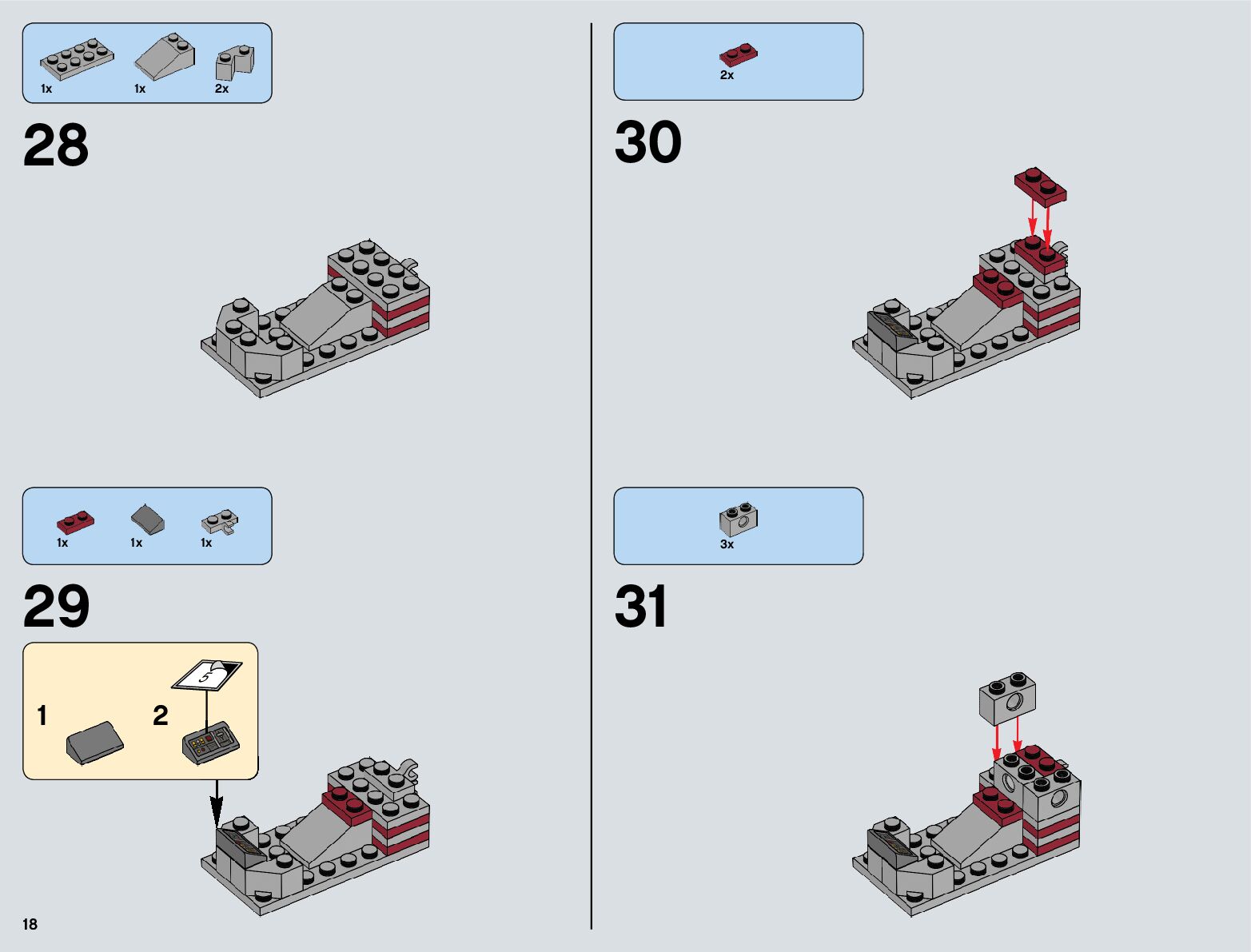 1x 1x 2x

28

1x 1x 1x

29

1

2

5

18

2x

30

3x

31