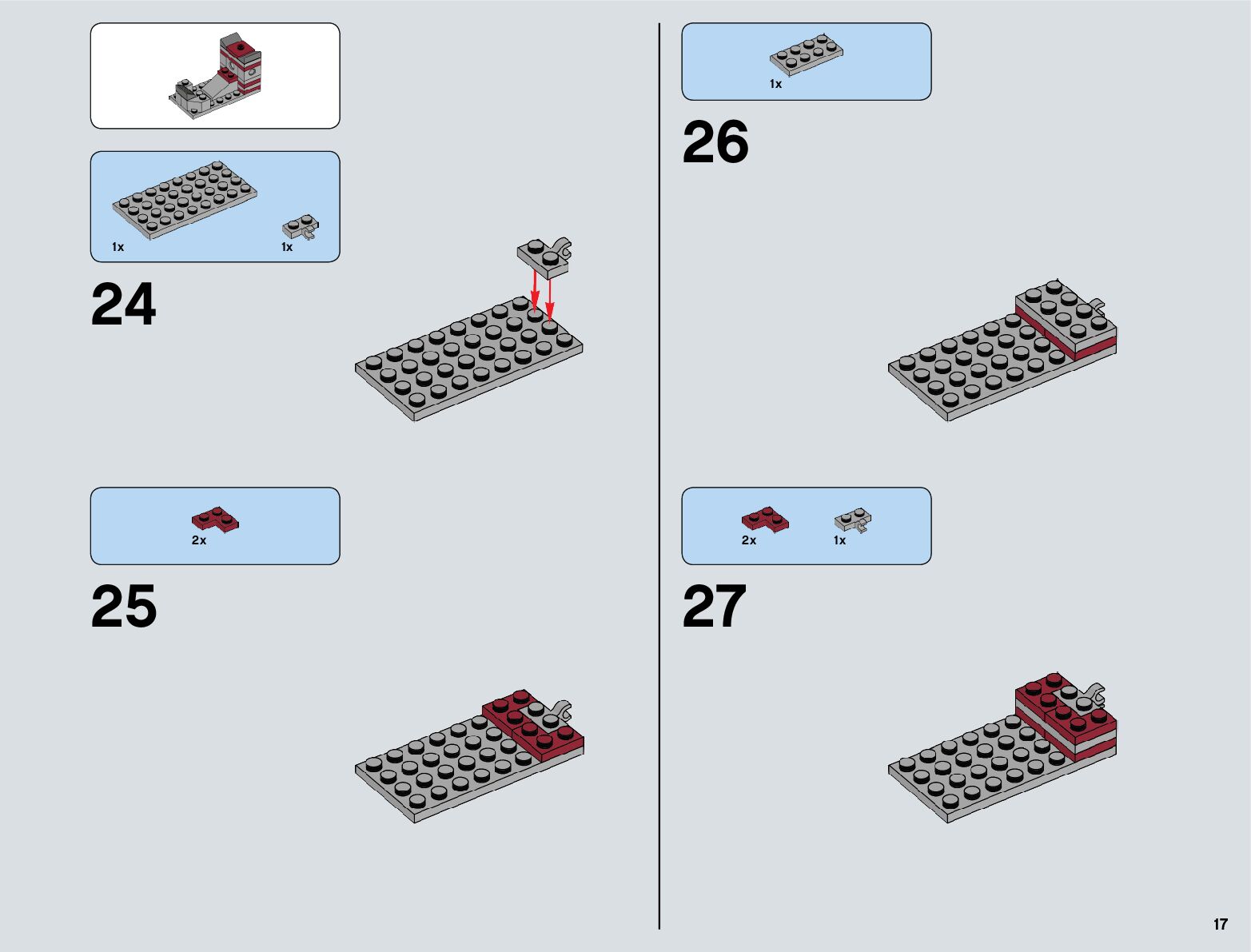 1x 1x

24

2x

25

1x

26

2x 1x

27

17