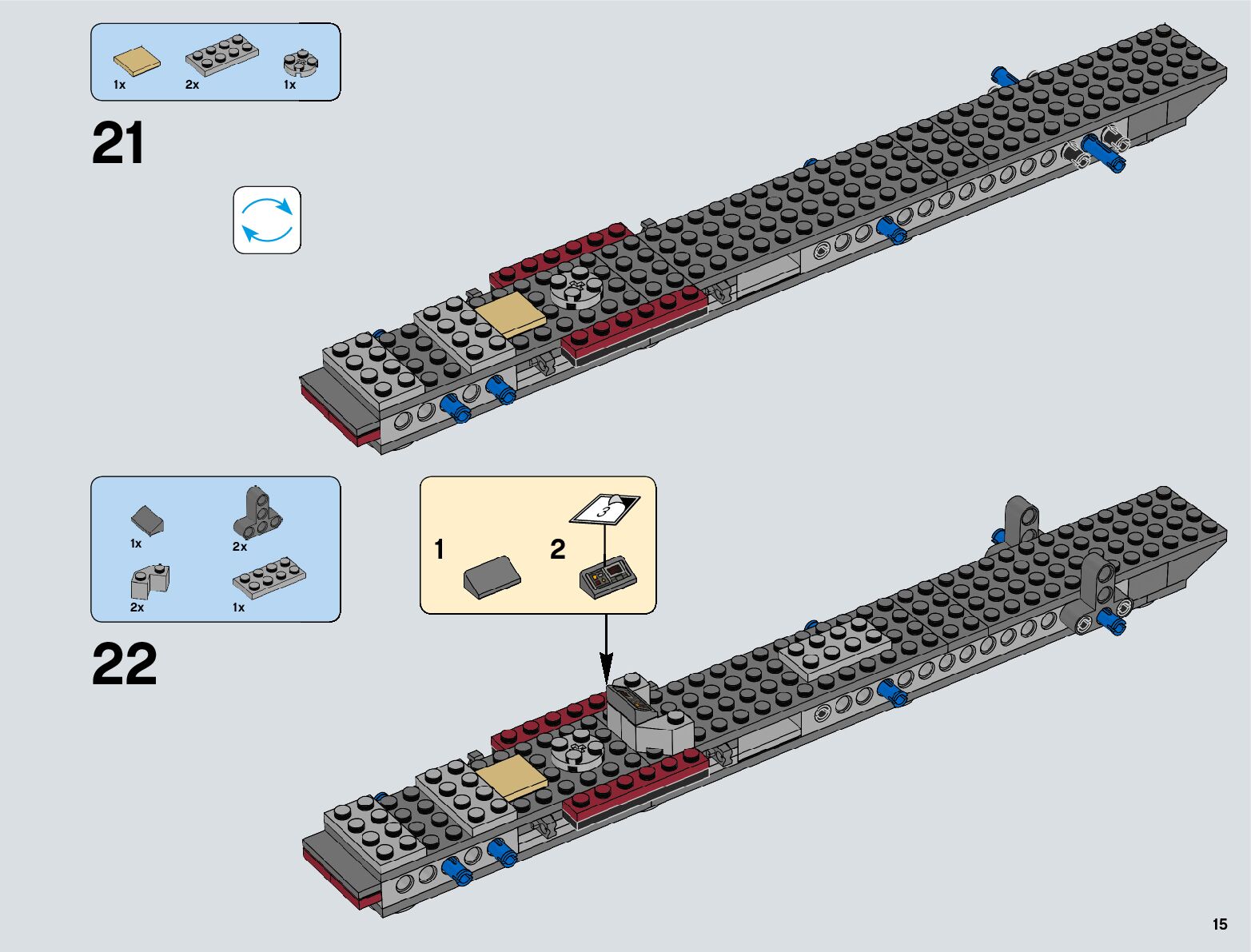 1x 2x 1x

21

1x 2x

2x 1x

22

1

2

3

15