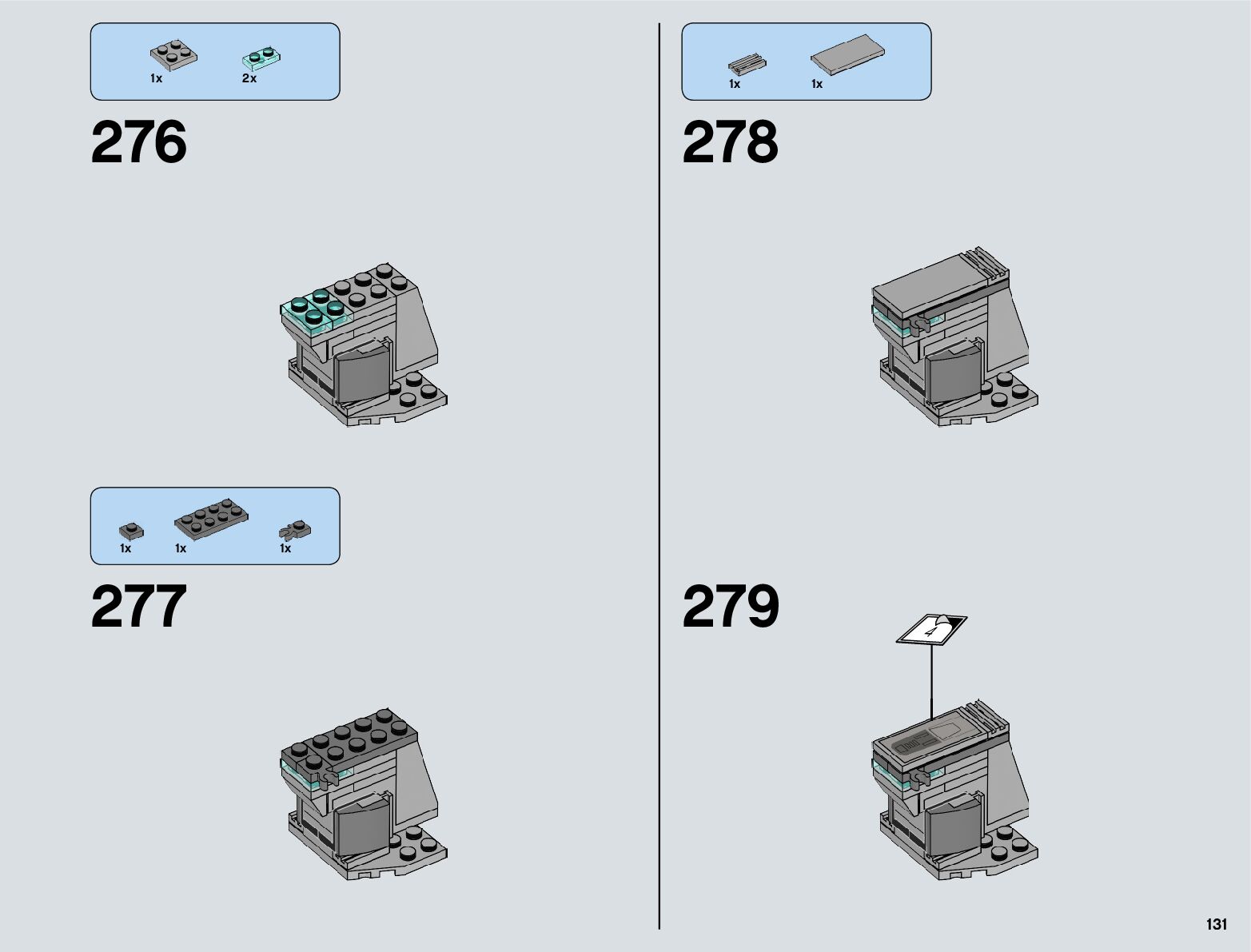 1x 2x

276

1x 1x 1x

277

1x 1x

278

279

4

131