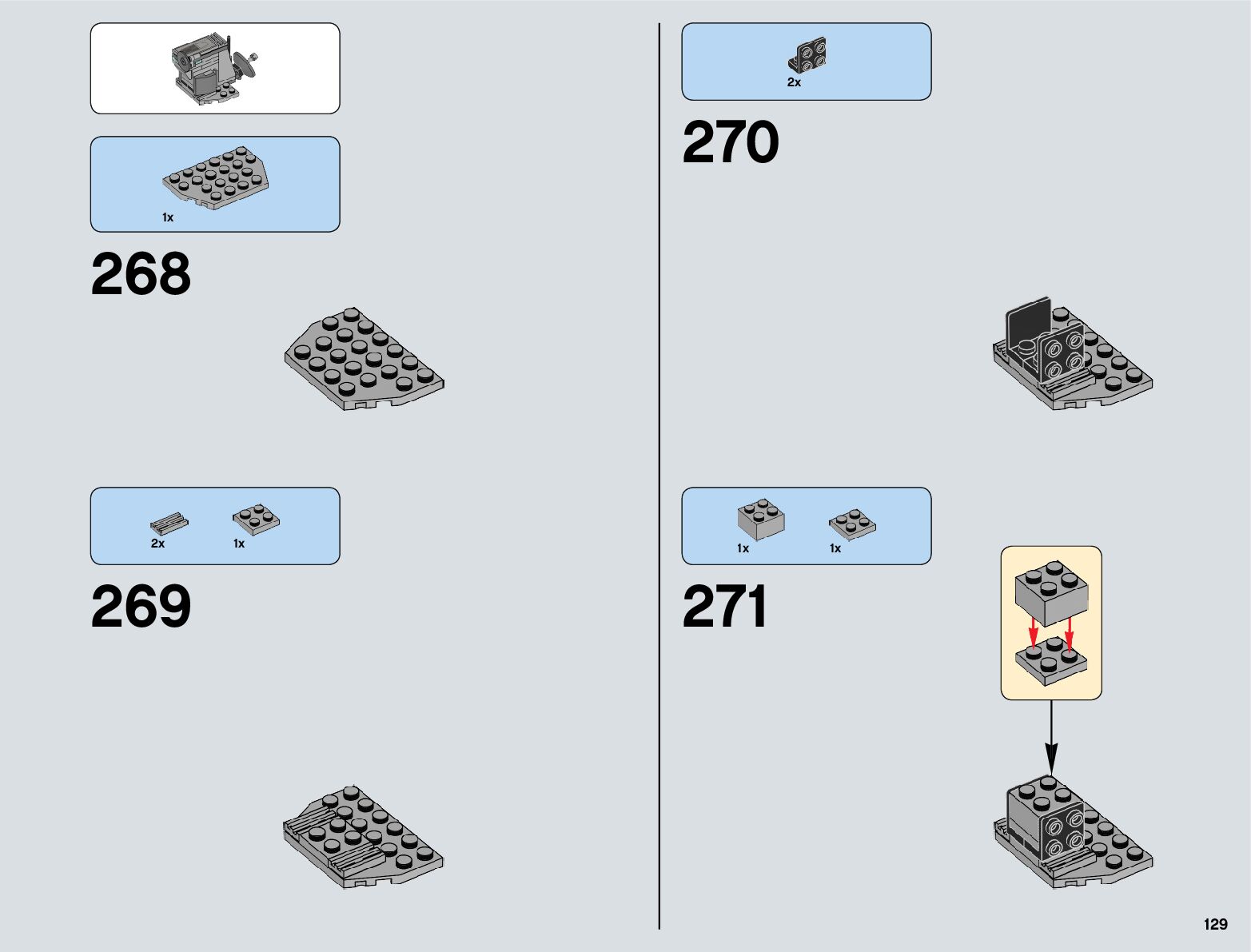 1x

268

2x 1x

269

2x

270

1x 1x

271

129