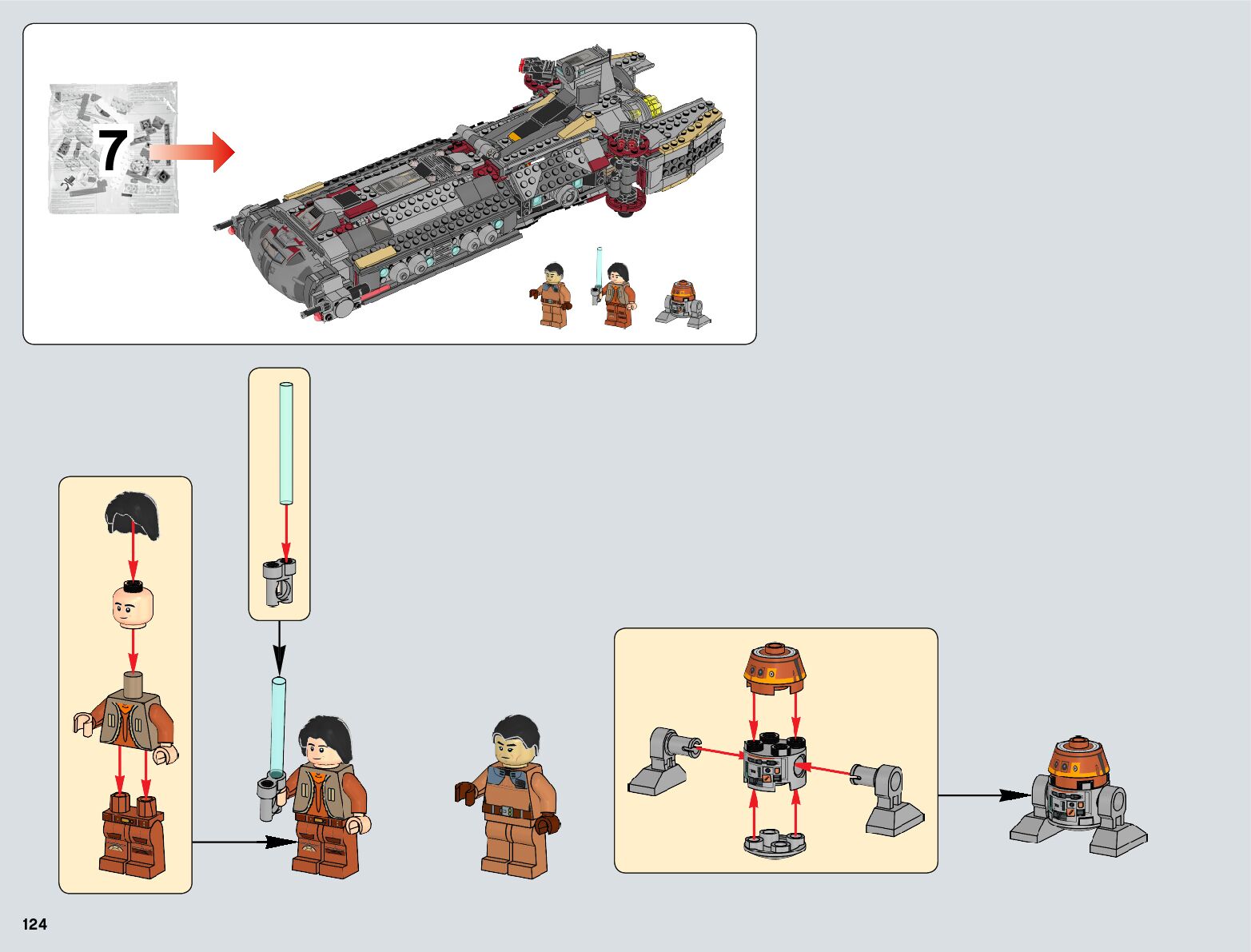 7

124