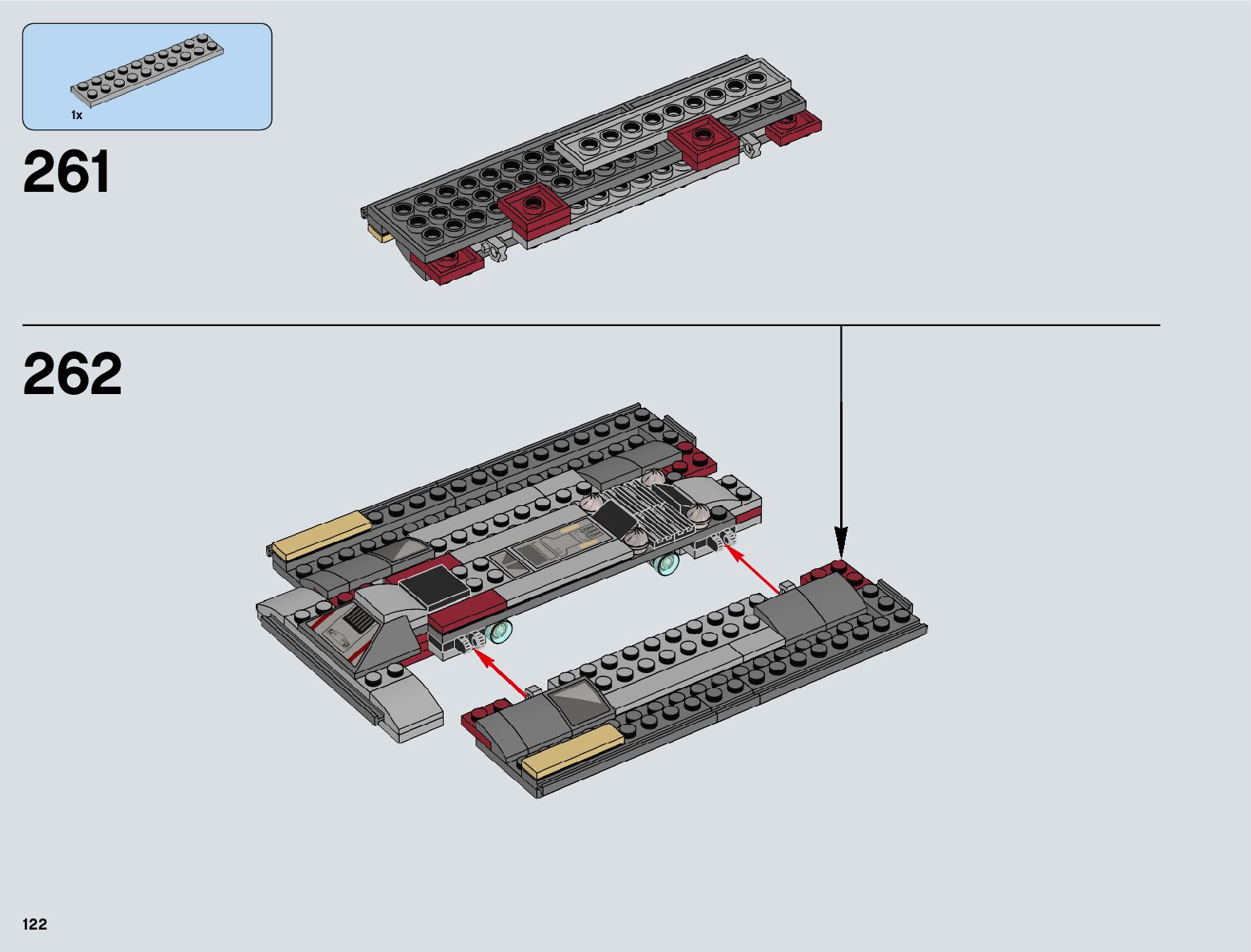 1x

261

262

122