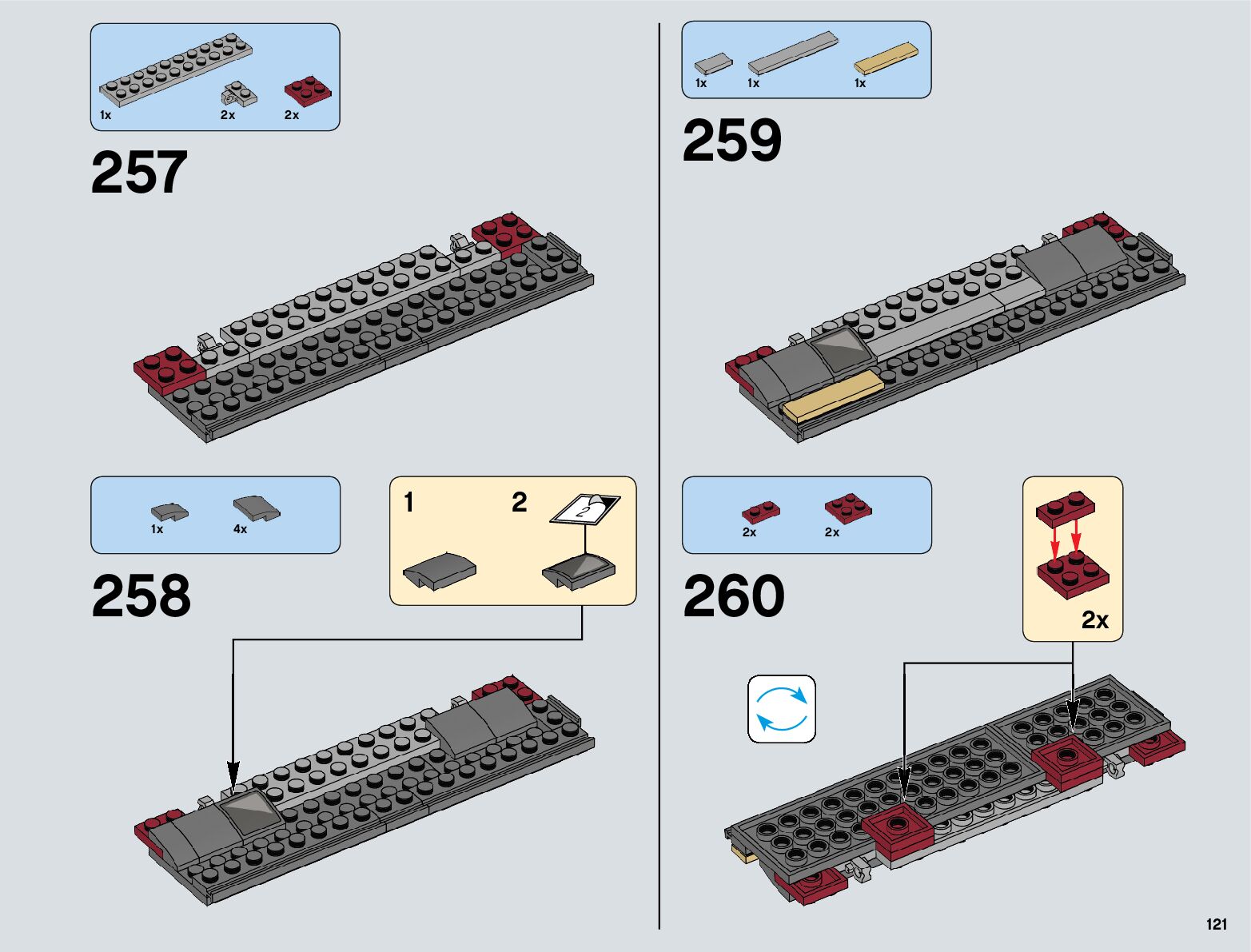 1x 2x 2x

257

1x 4x

258

1 2

2

1x 1x 1x

259

2x 2x

260

2x

121