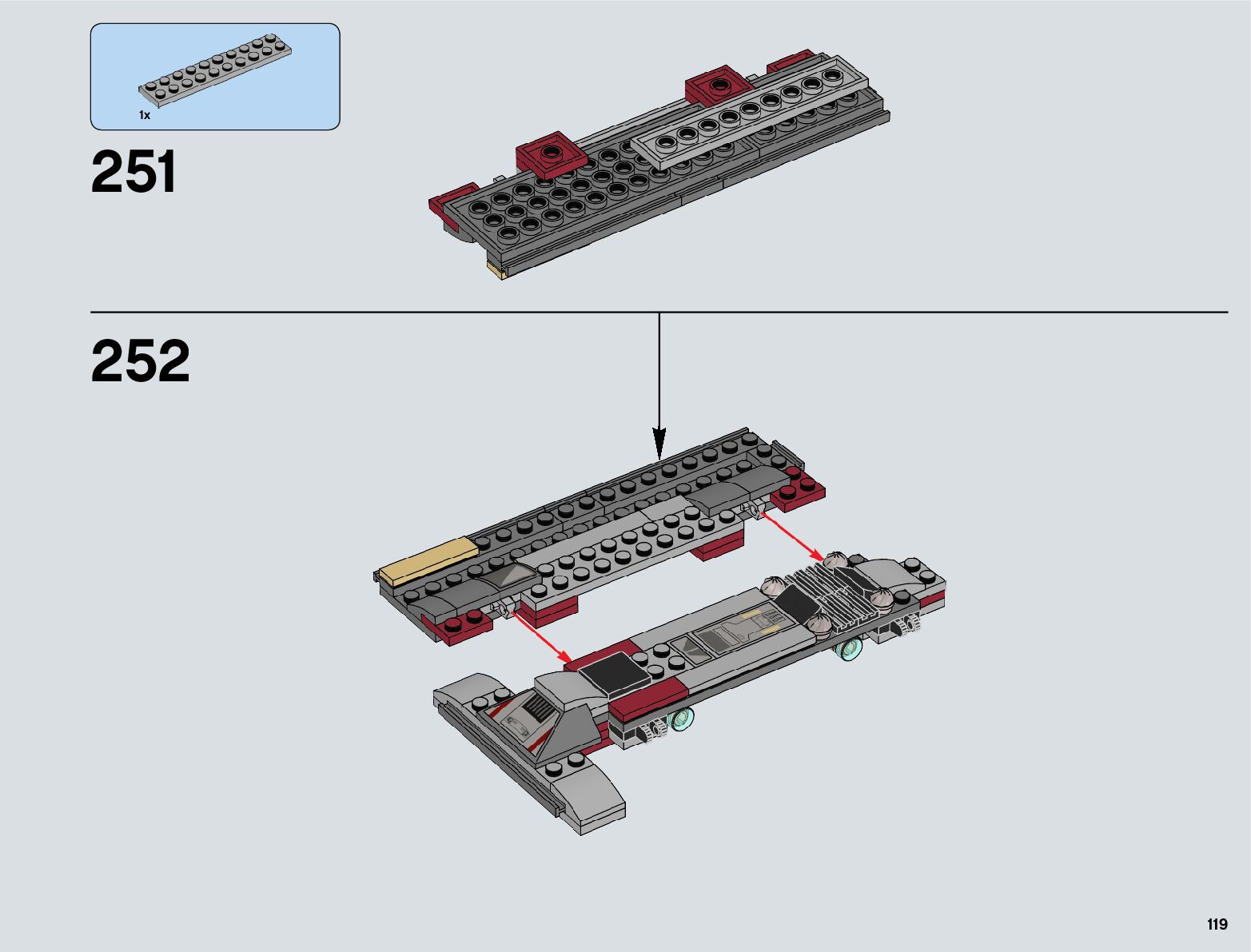 1x

251

252

119