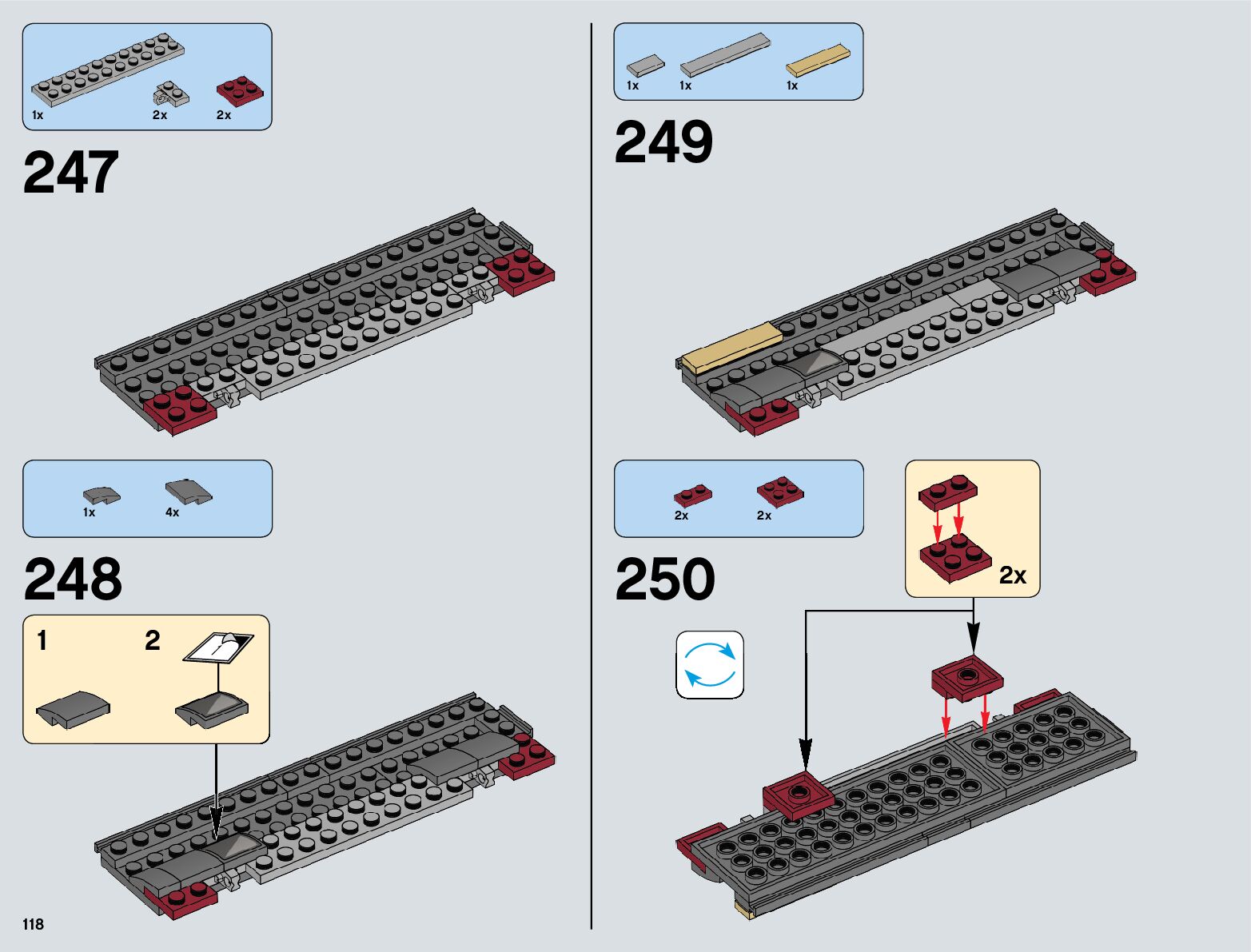 1x 2x 2x

247

1x 4x

248

1

2

118

1x 1x 1x

249

2x 2x

250

2x