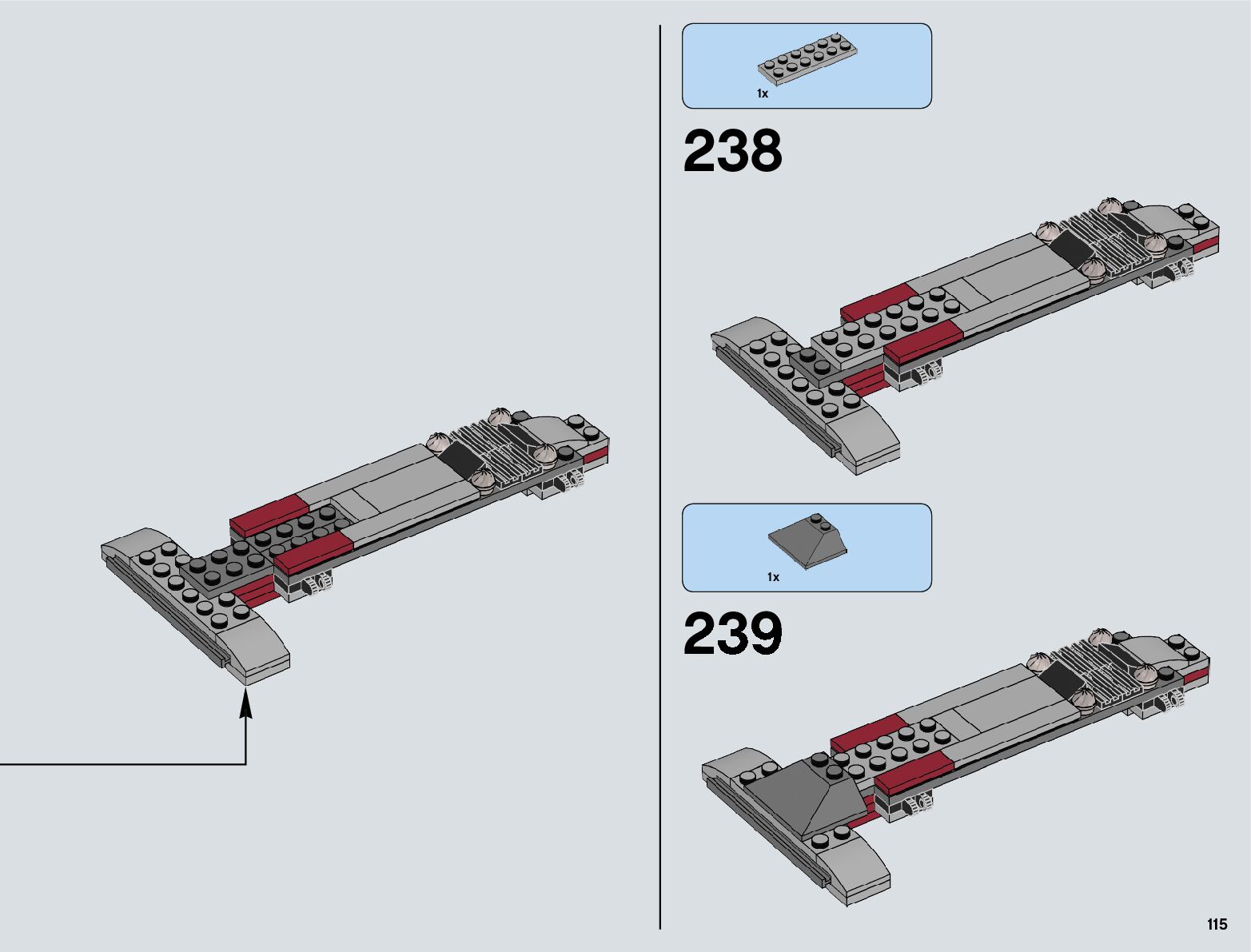 1x

238

1x

239

115