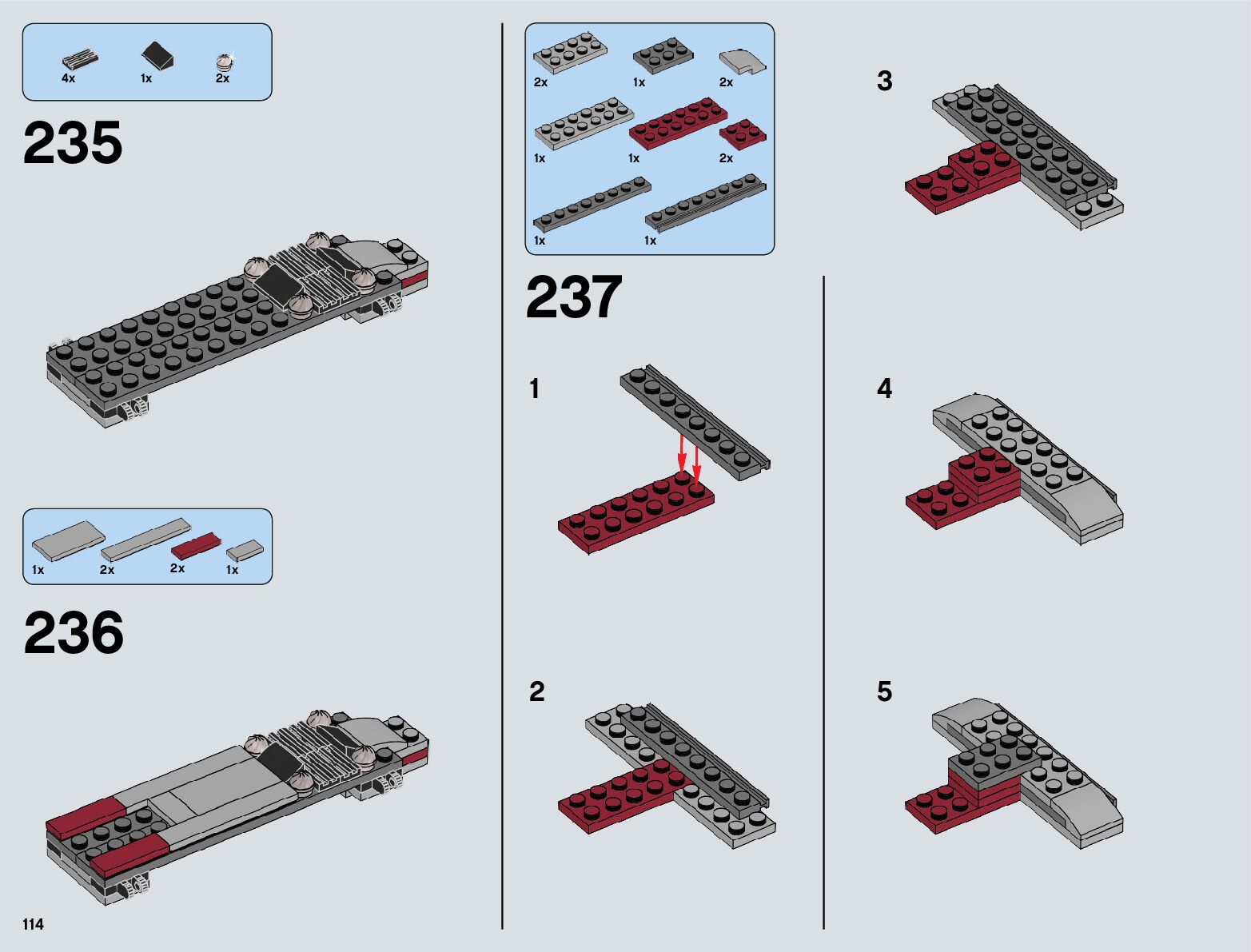 4x
1x
2x

235

1x
2x
2x
1x

236

114

2x
1x
2x
1x
1x
2x
1x
1x

237

1

2

3

4

5