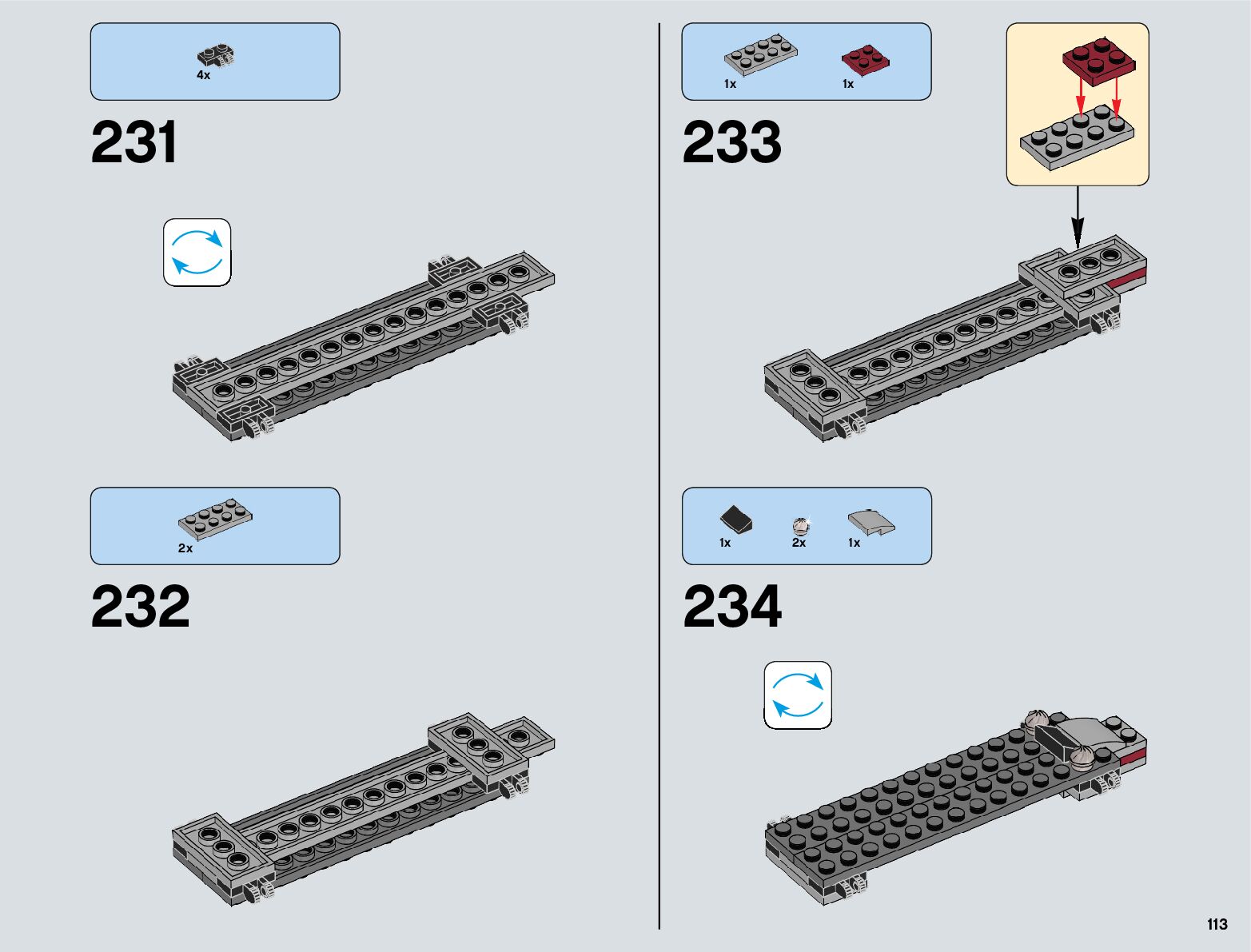 4x

231

2x

232

1x 1x

233

1x 2x 1x

234

113