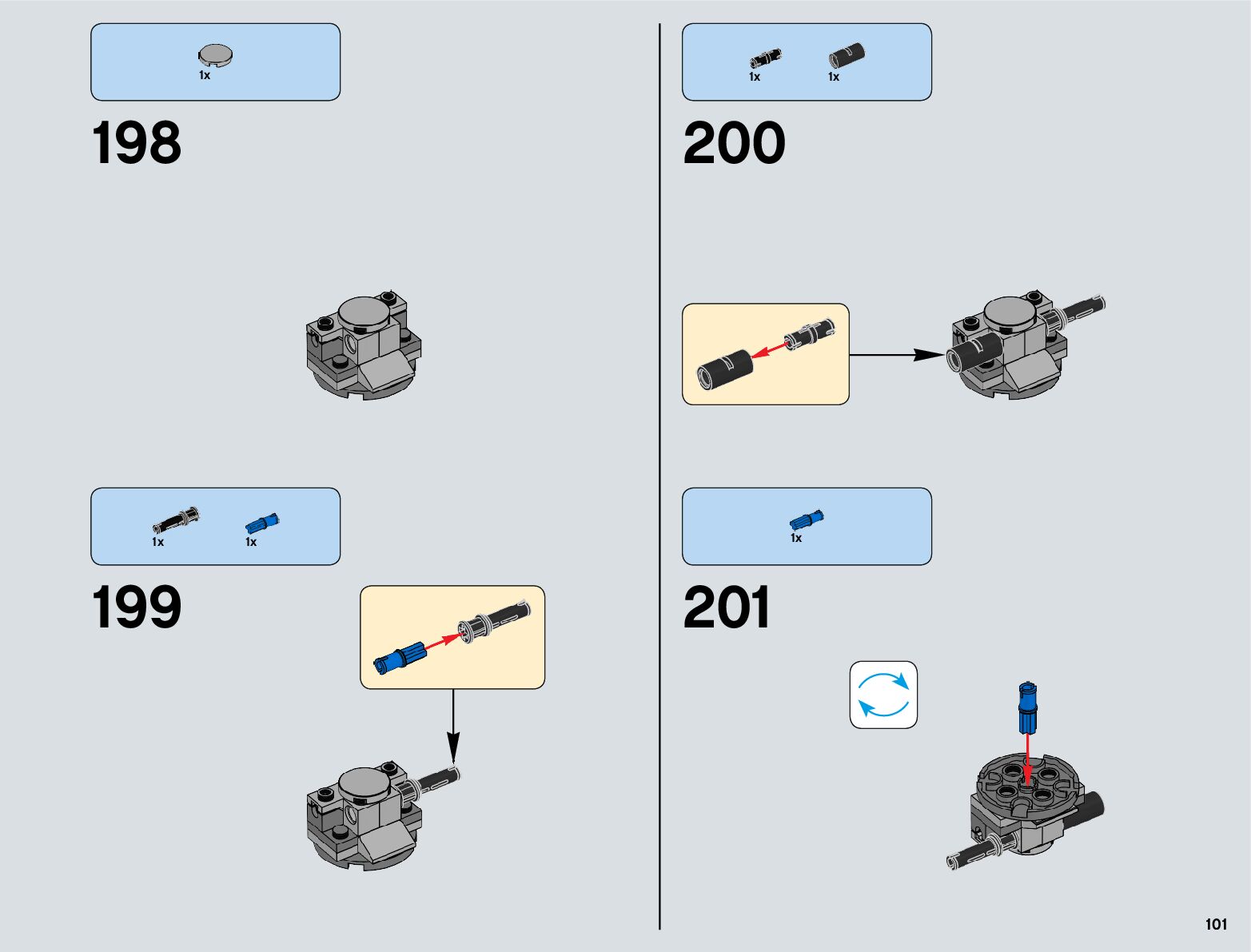 1x

198

1x 1x

199

1x 1x

200

1x

201

101