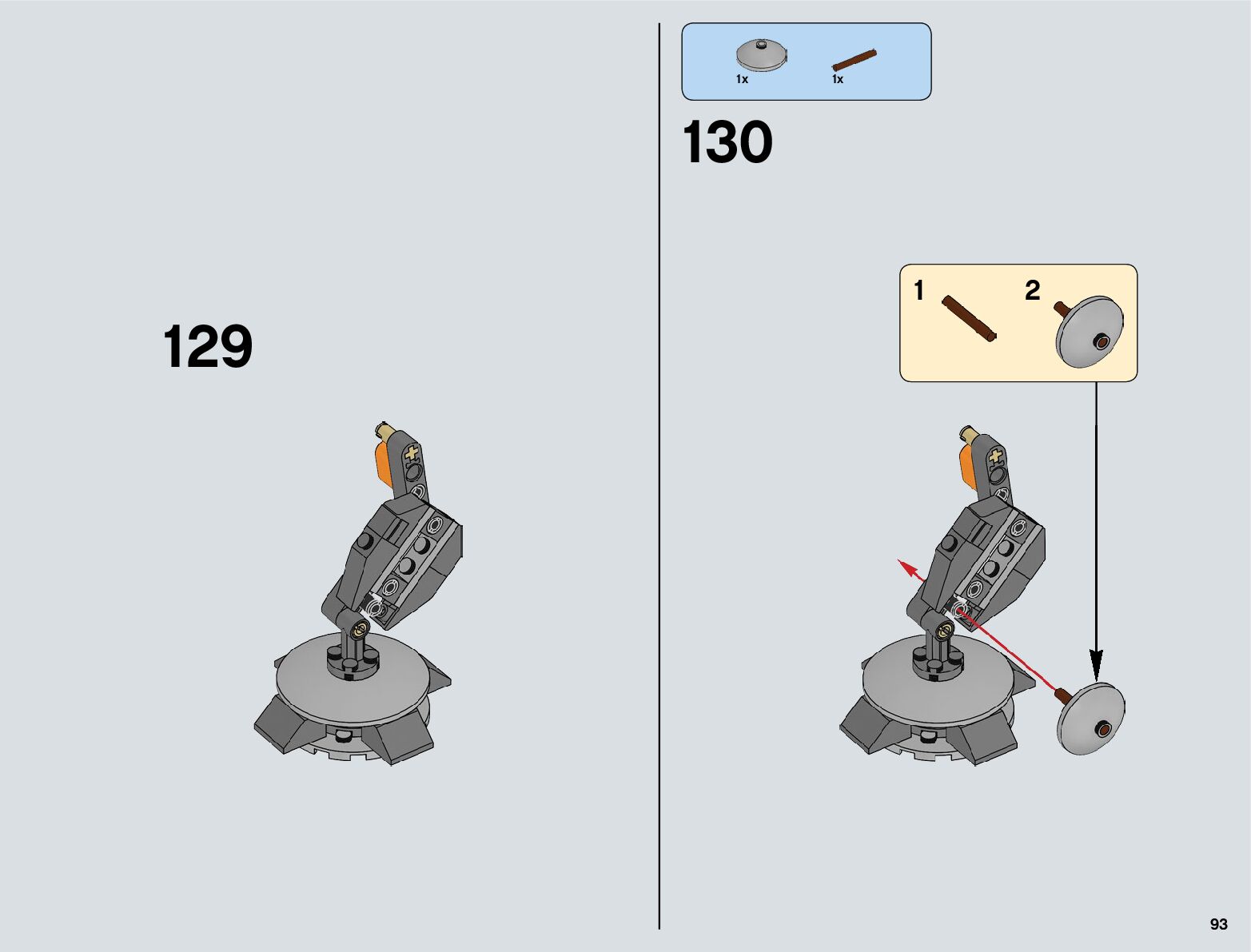 129

1x 1x

130

1 2

93