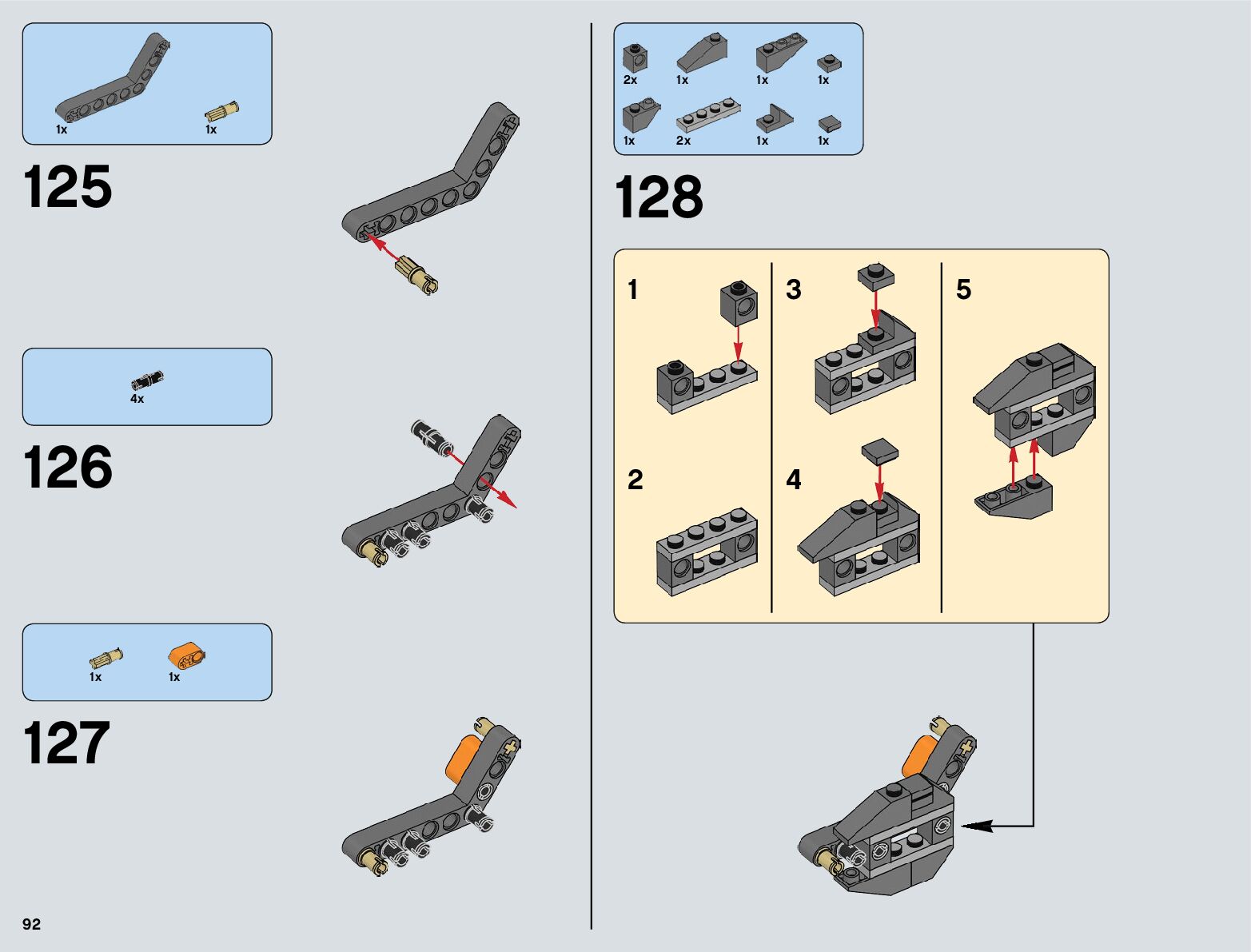 1x 1x

125

4x

126

1x 1x

127

92

2x 1x 1x 1x
1x 2x 1x 1x

128

1

2

3

4

5