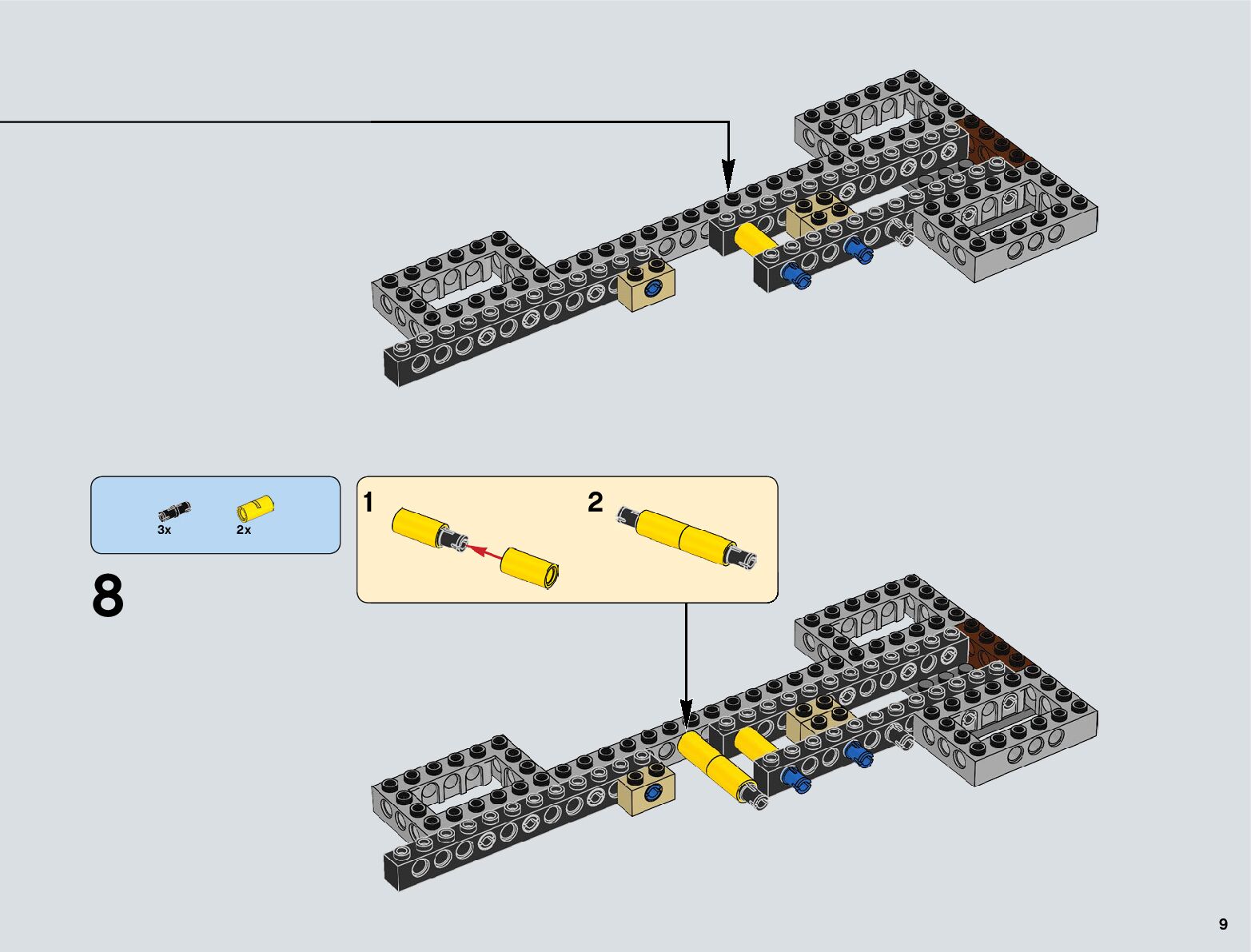 3x
2x

8

1

2

9