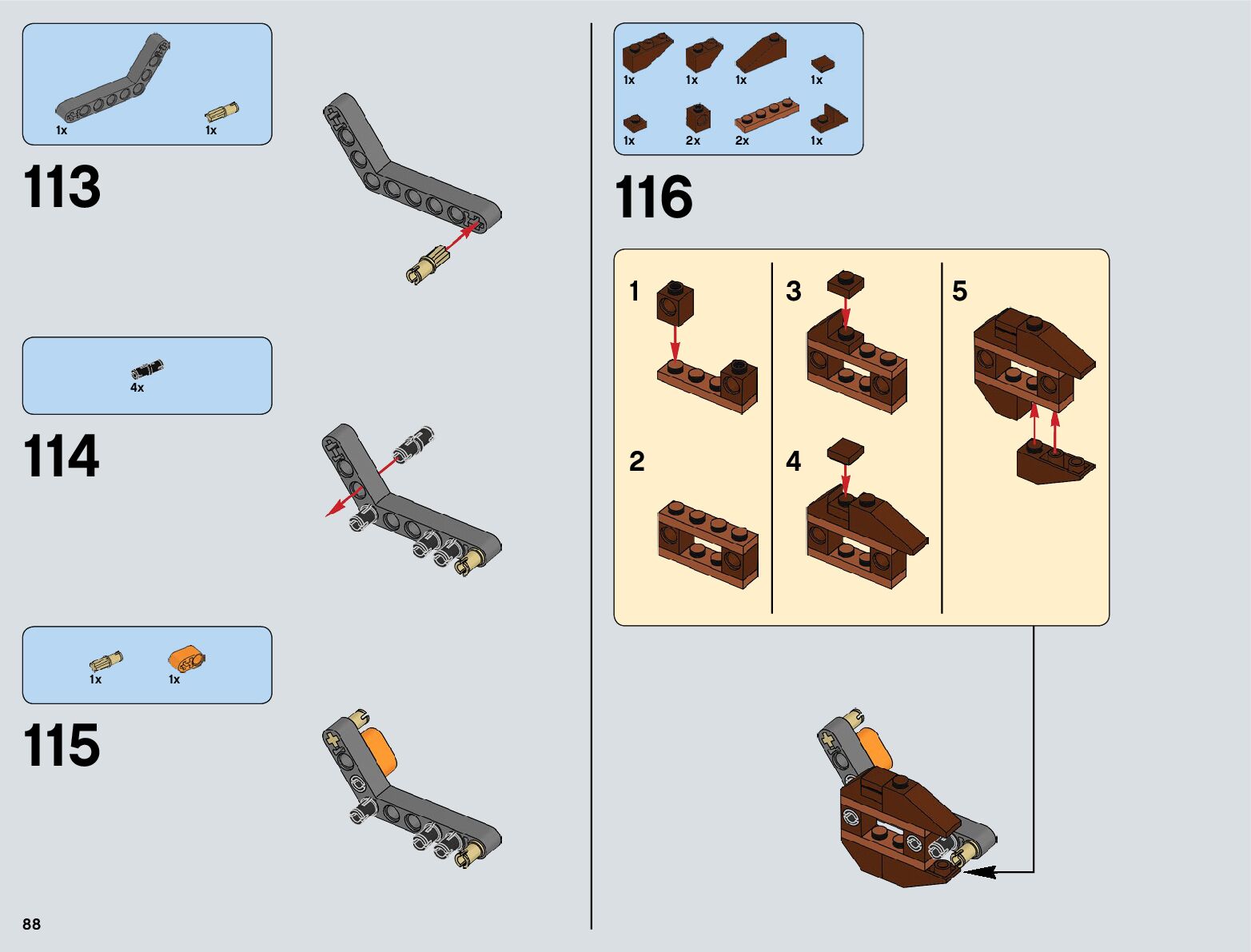 1x 1x

113

4x

114

1x 1x

115

88

1x 1x 1x 1x
1x 2x 2x 1x

116

1

2

3

4

5