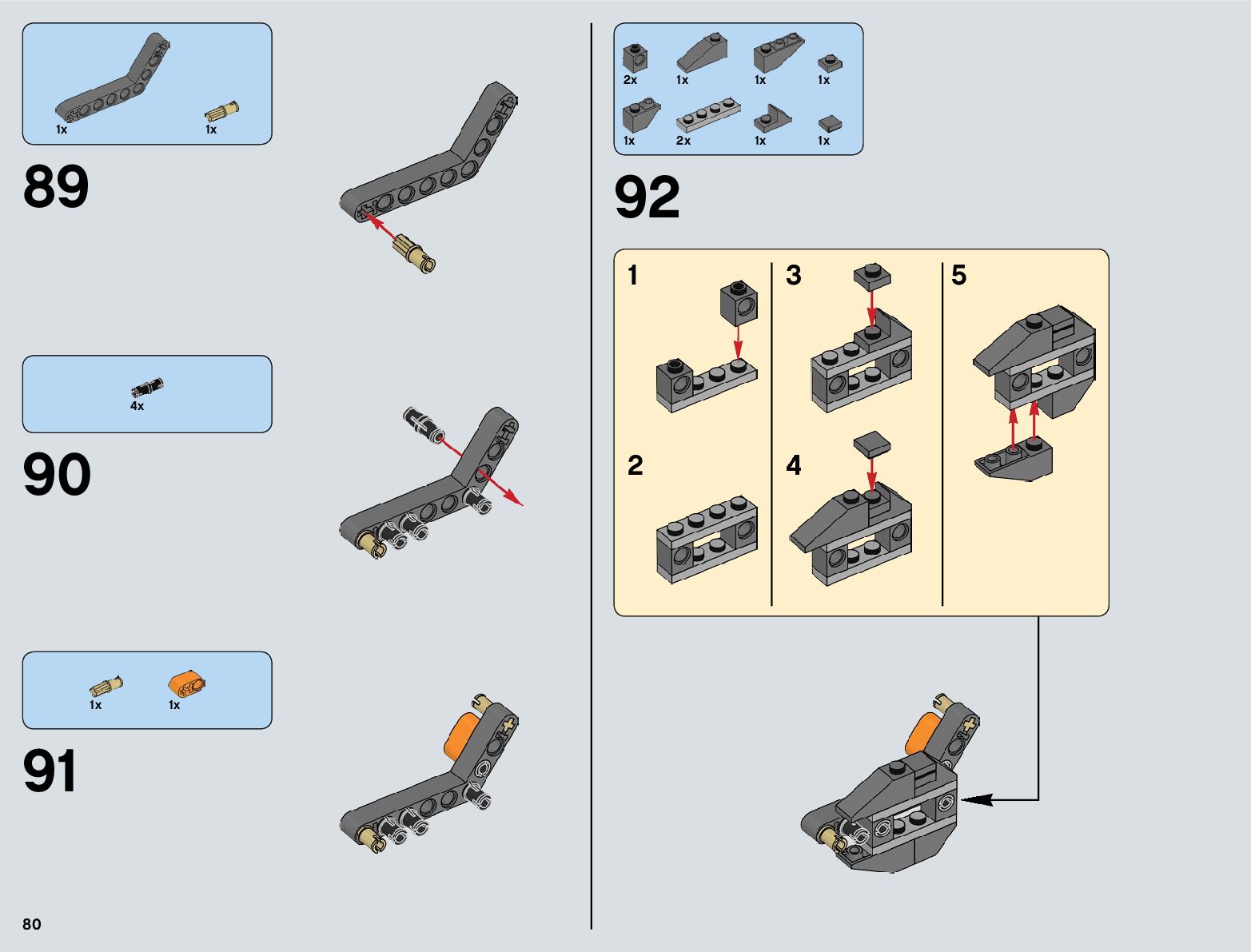 1x
1x

89

4x

90

1x
1x

91

80

2x
1x
1x
1x
1x
2x
1x
1x

92

1

2

3

4

5