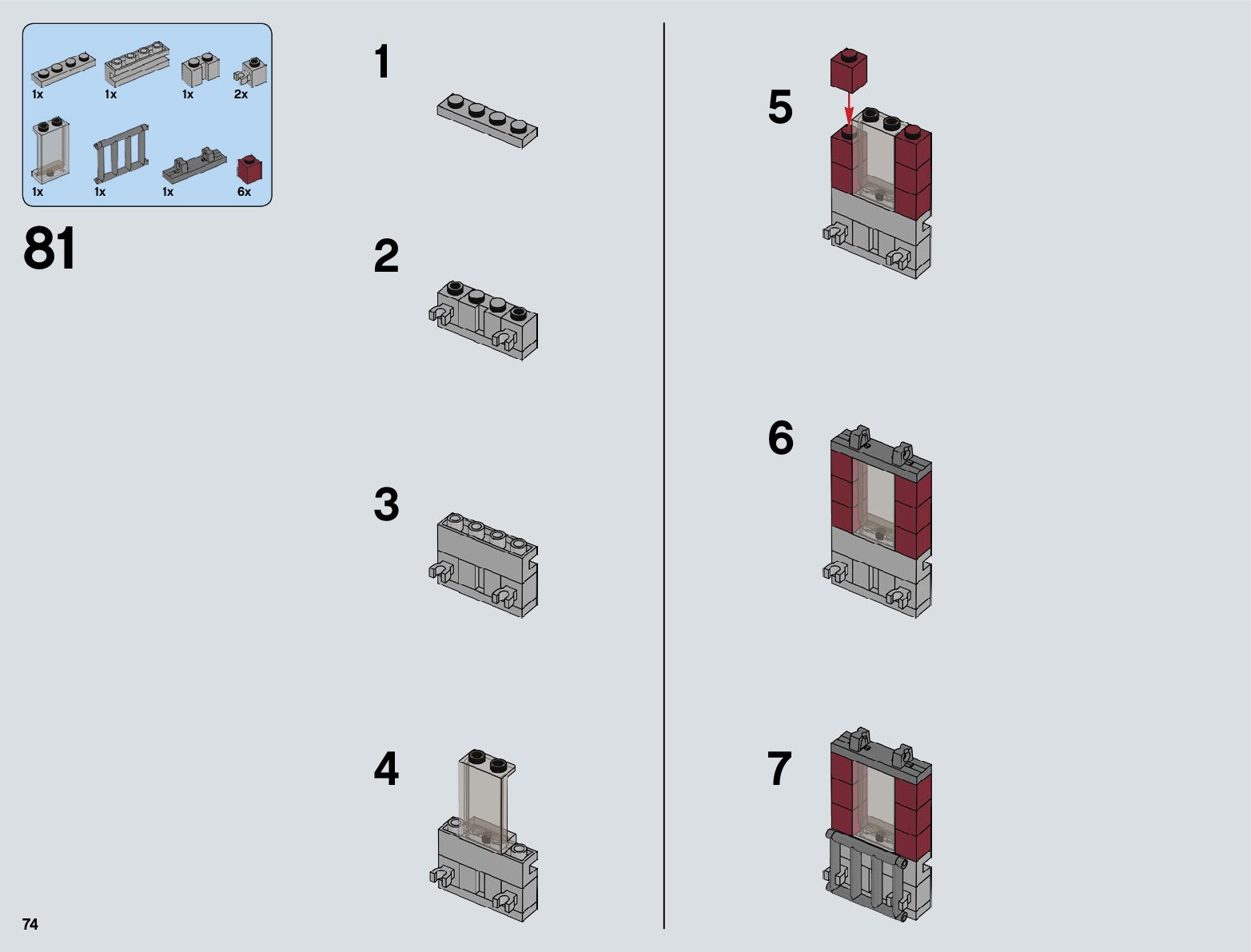 1x
1x
1x
2x
1x
1x
1x
6x

81

1

2

3

4

5

6

7

74