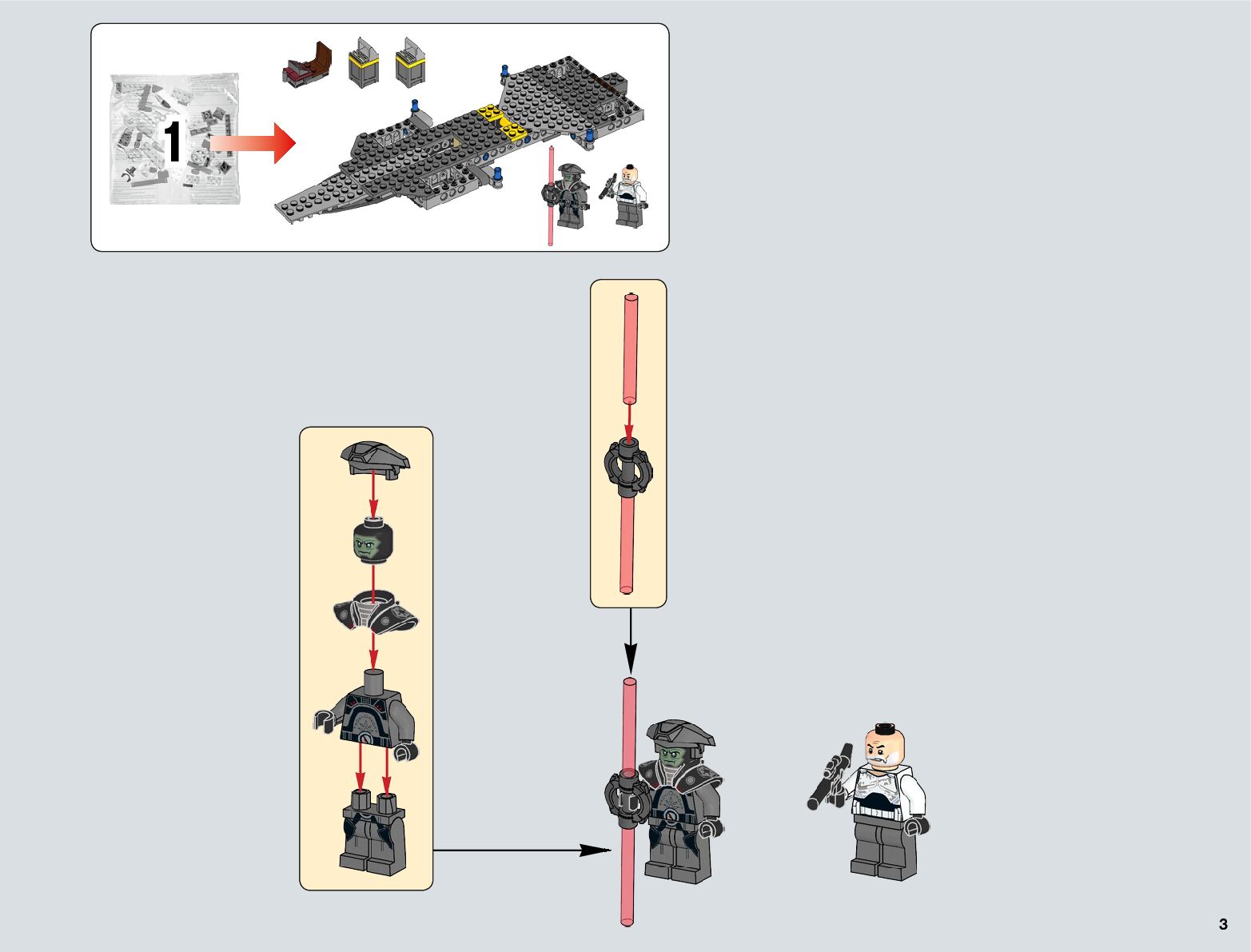 1

3