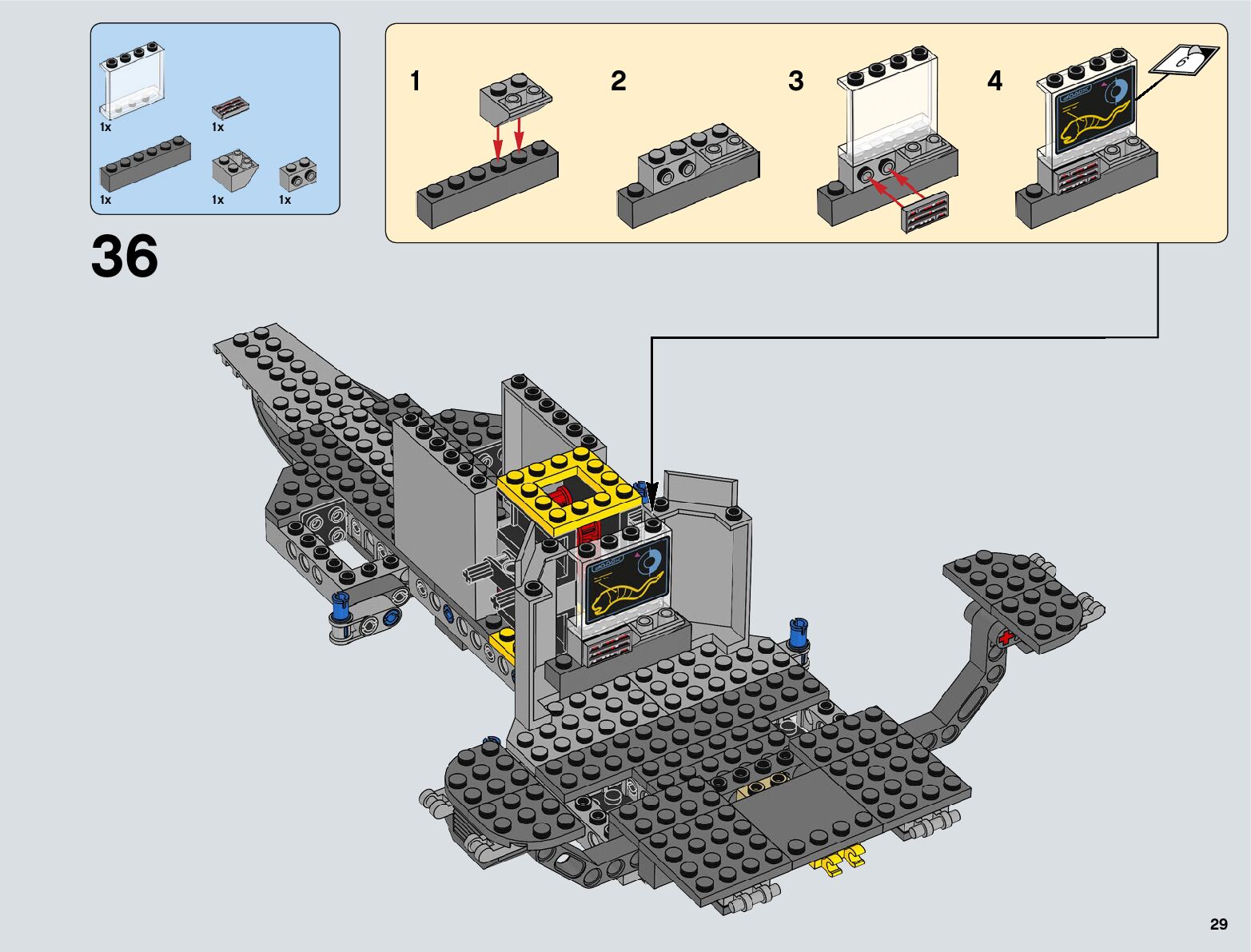 1x
1x
1x
1x
1x

36

1

2

3

4

6

29