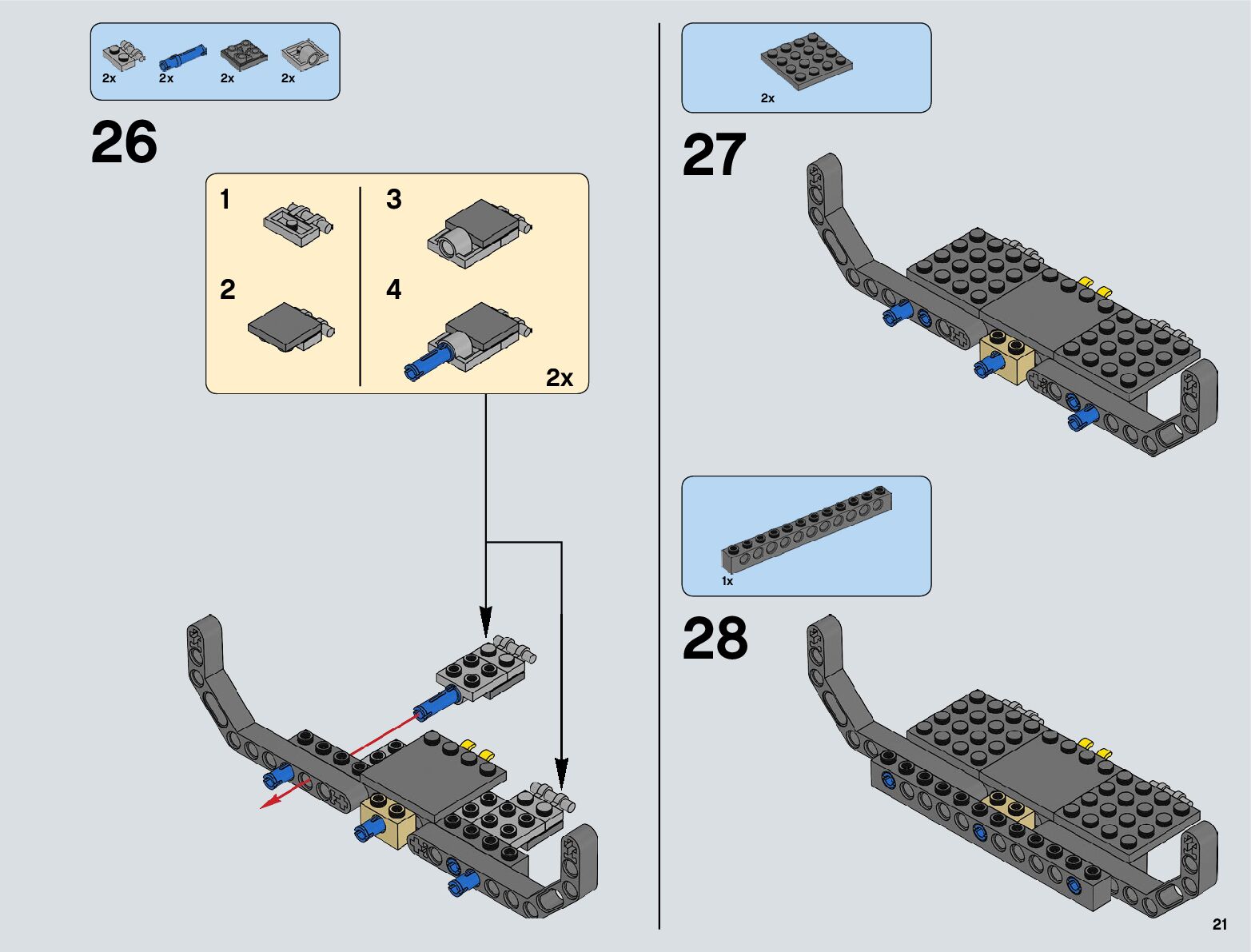 2x 2x 2x 2x

26

1

2

3

4

2x

2x

27

1x

28

21