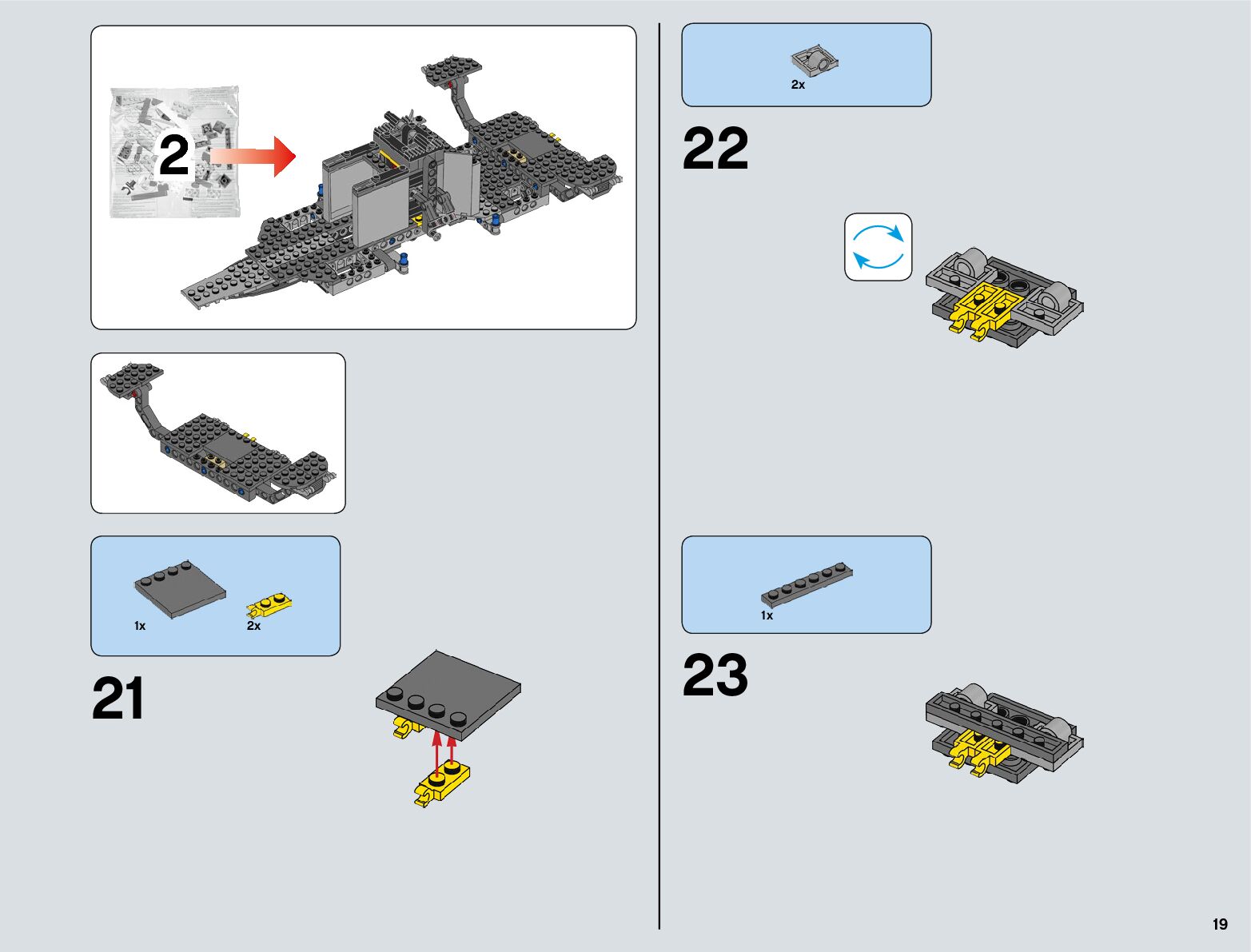 2

1x

2x

21

2x

22

1x

23

19