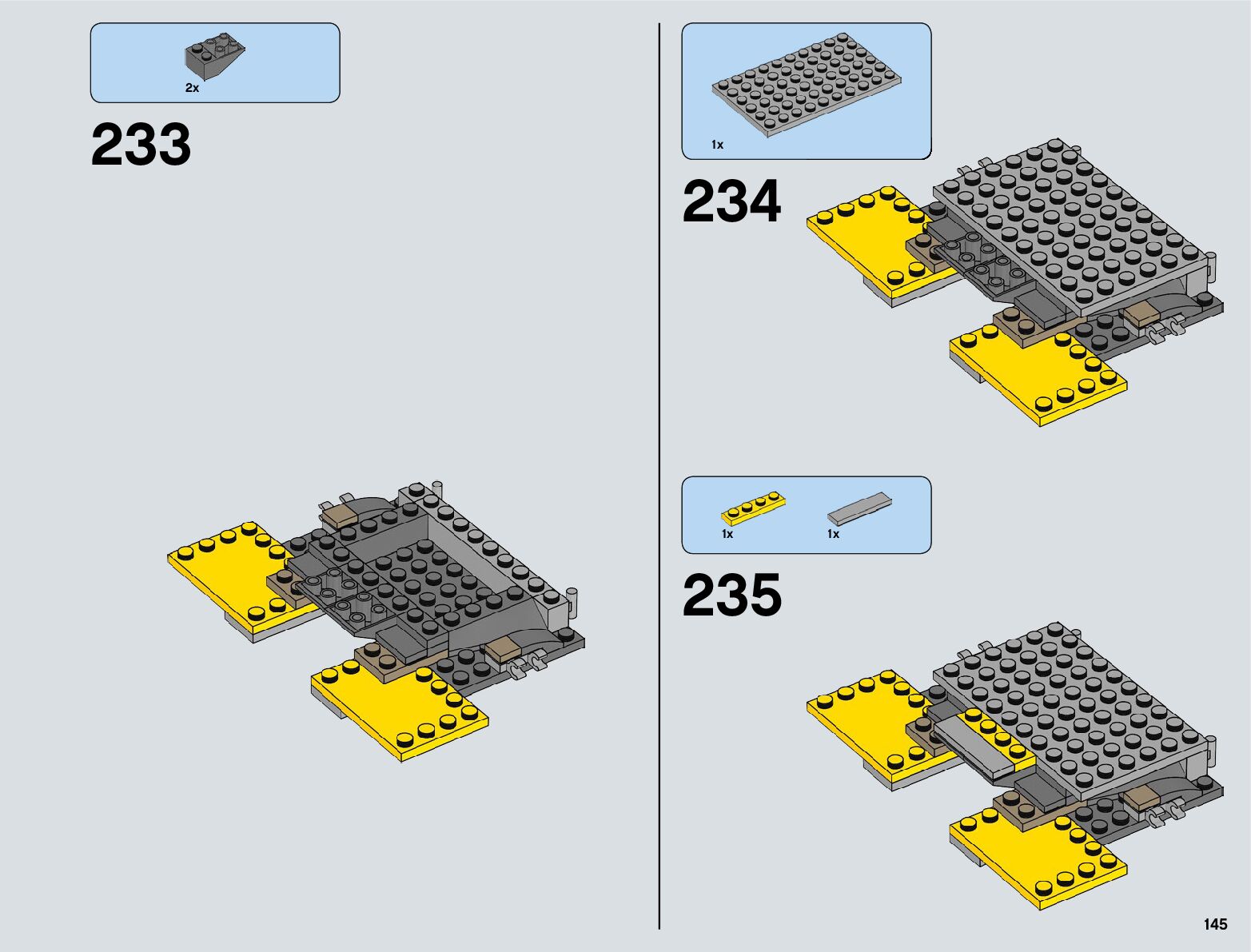 2x

233

1x

234

1x 1x

235

145