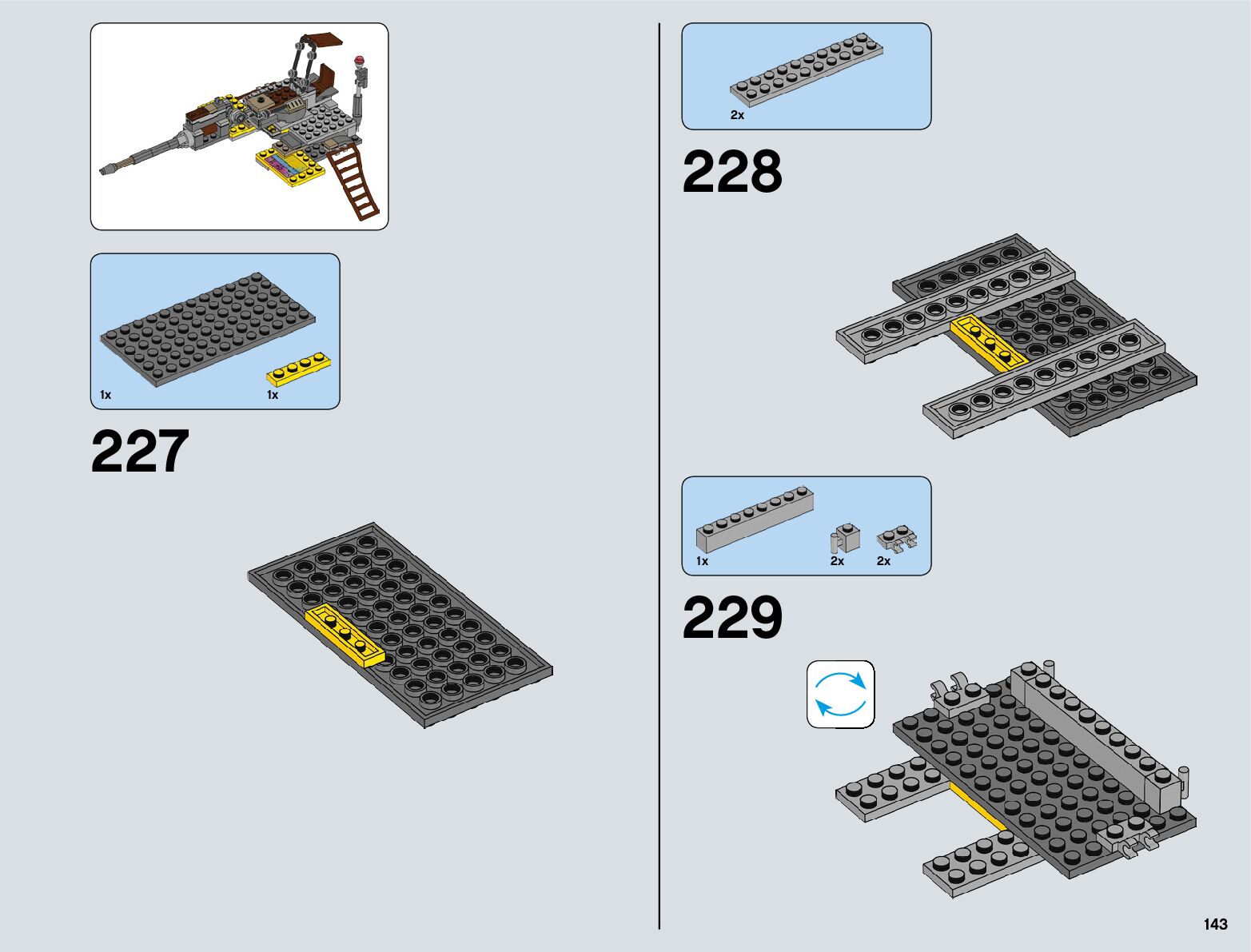 1x
1x

227

2x

228

1x
2x
2x

229

143