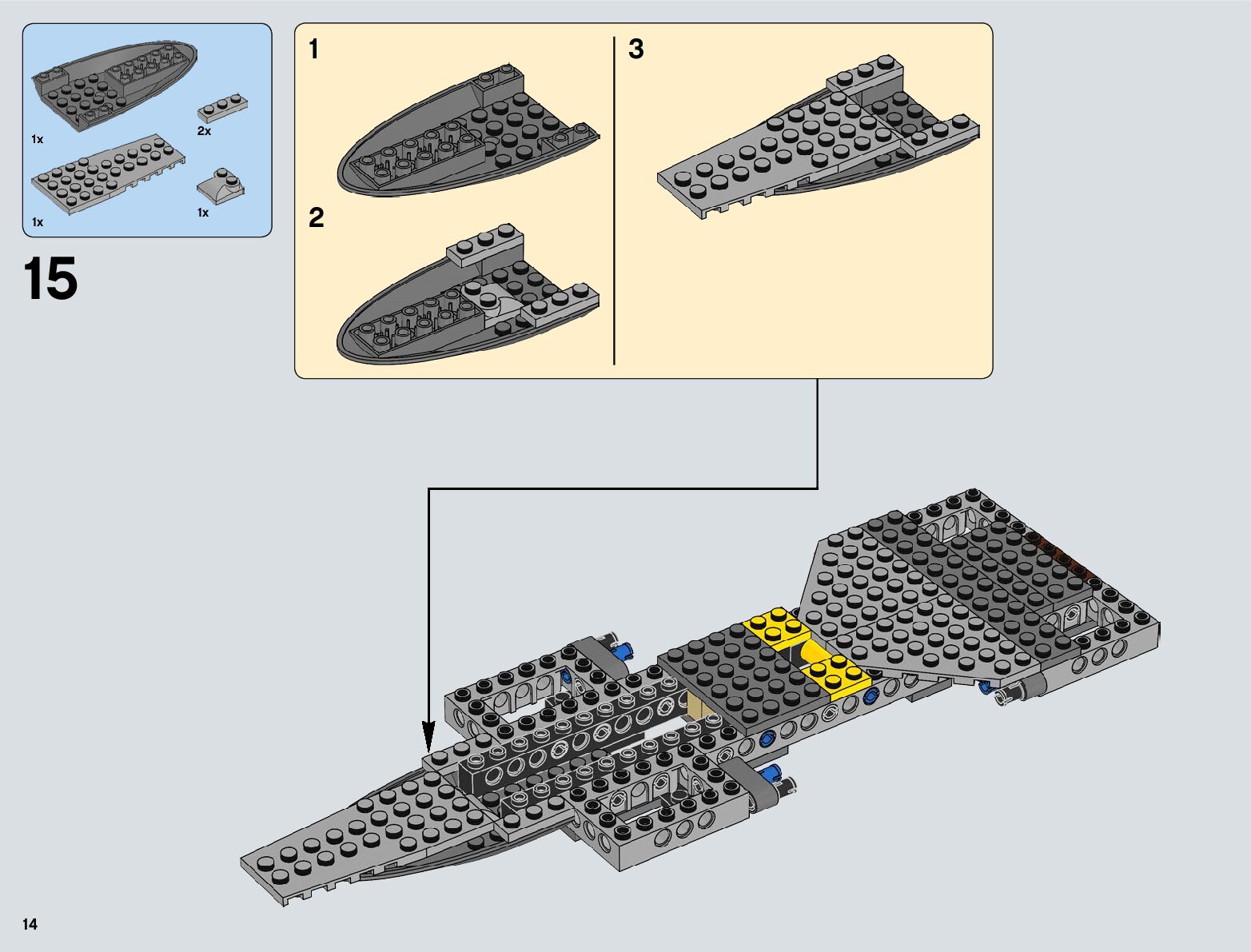 1x
2x
1x
1x

15

1
2
3

14