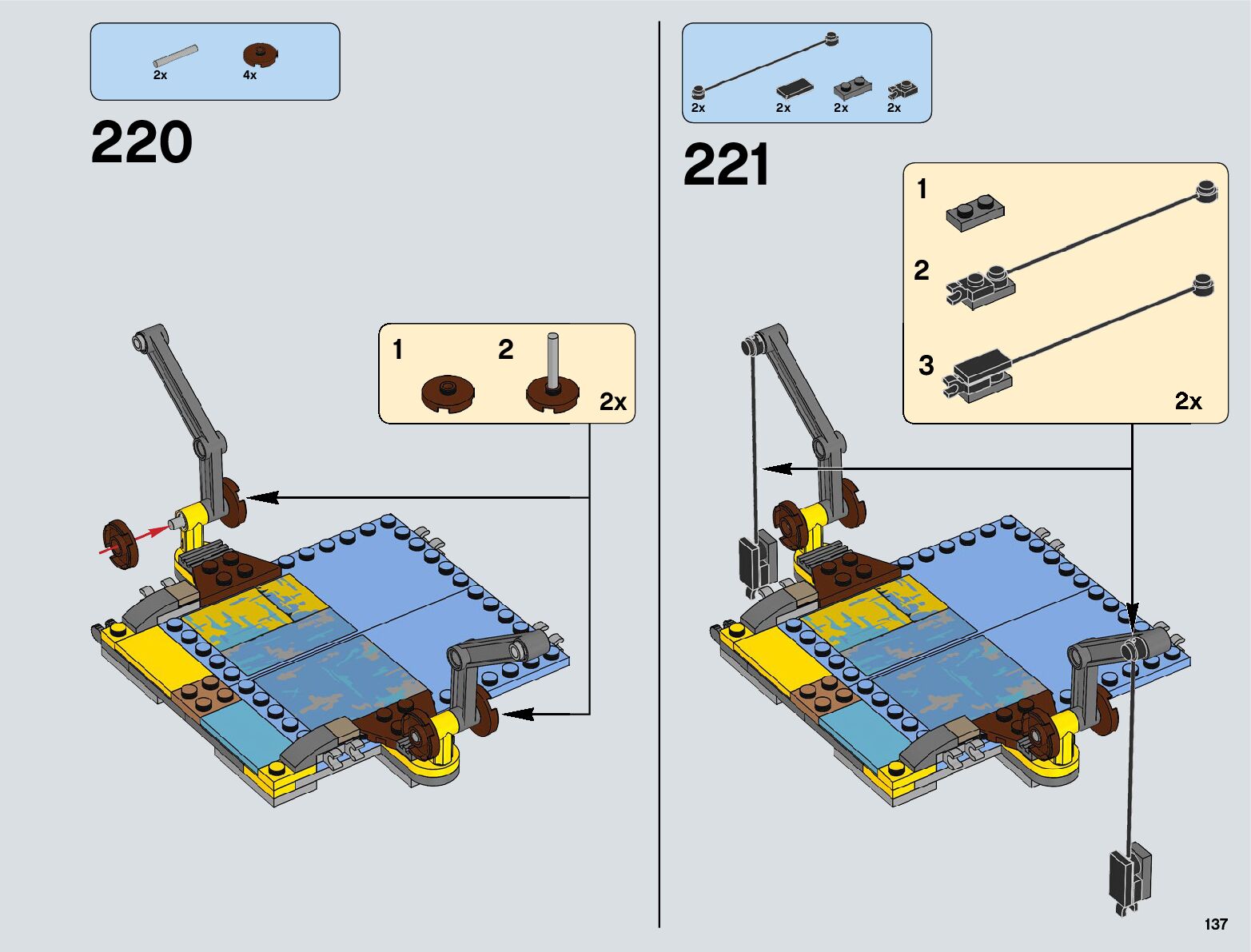 2x 4x

220

1 2

2x

2x 2x 2x 2x

221

1

2

3

2x

137