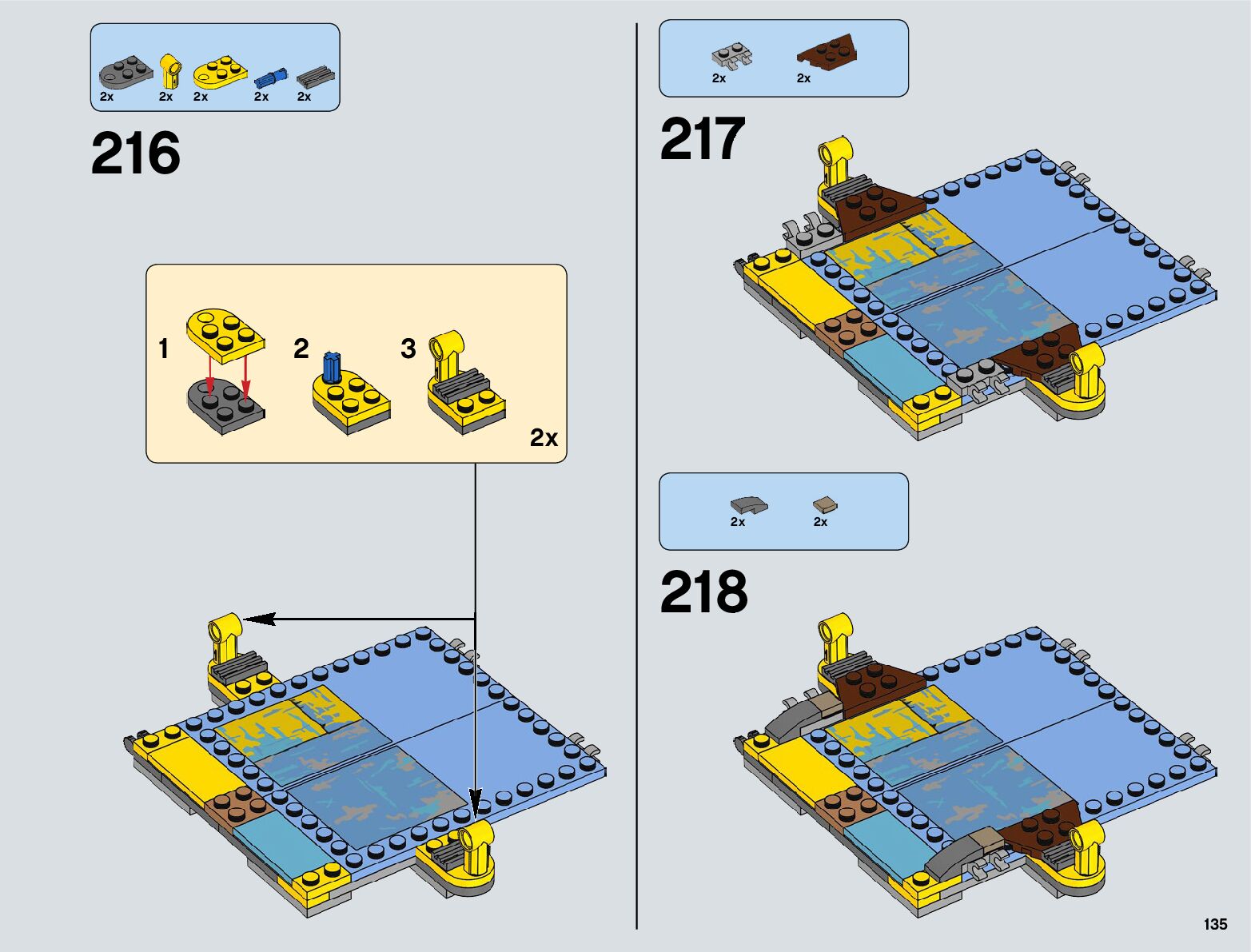 2x 2x 2x 2x 2x

216

1 2 3

2x

2x 2x

217

2x 2x

218

135