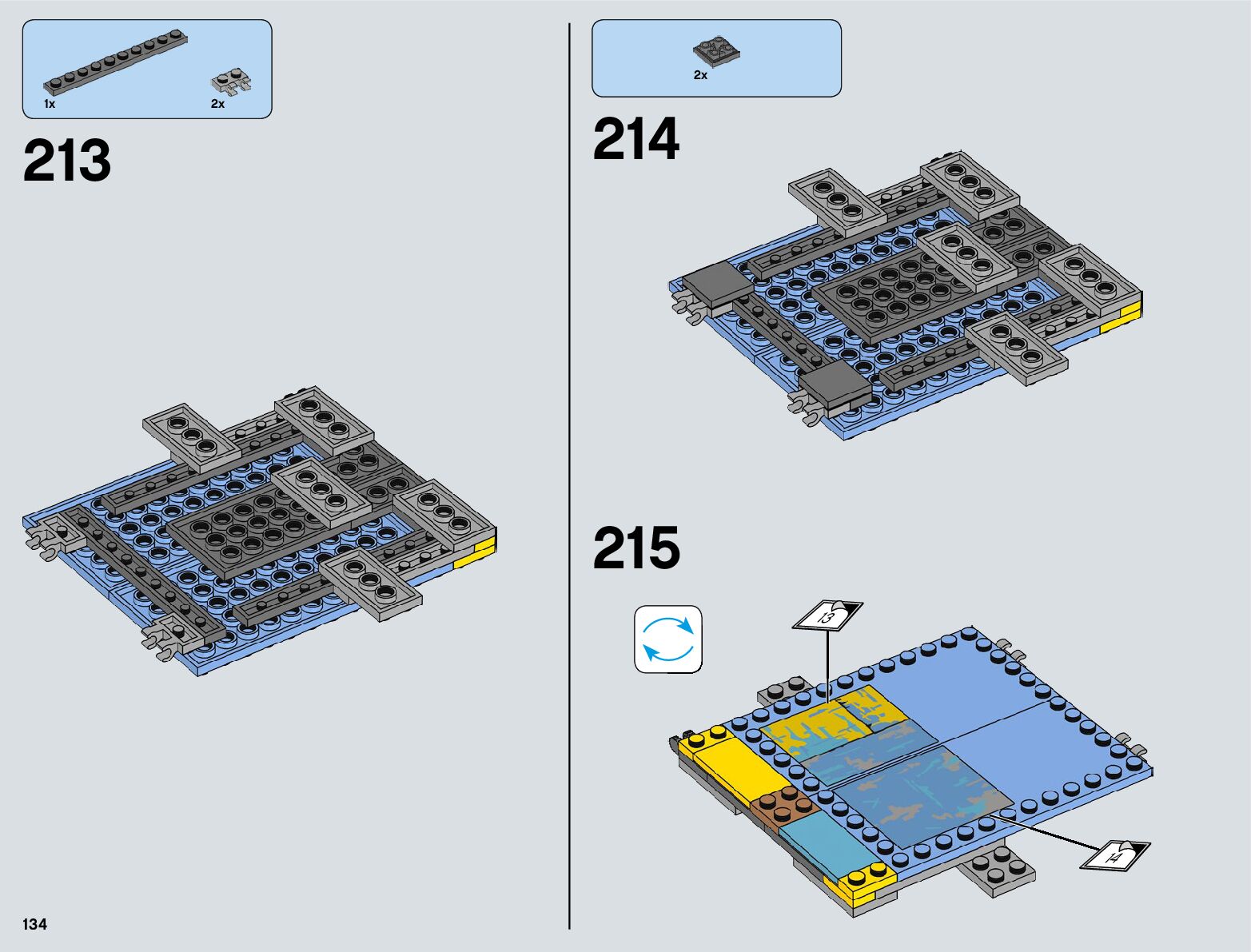 1x

2x

213

2x

214

215

13

14

134