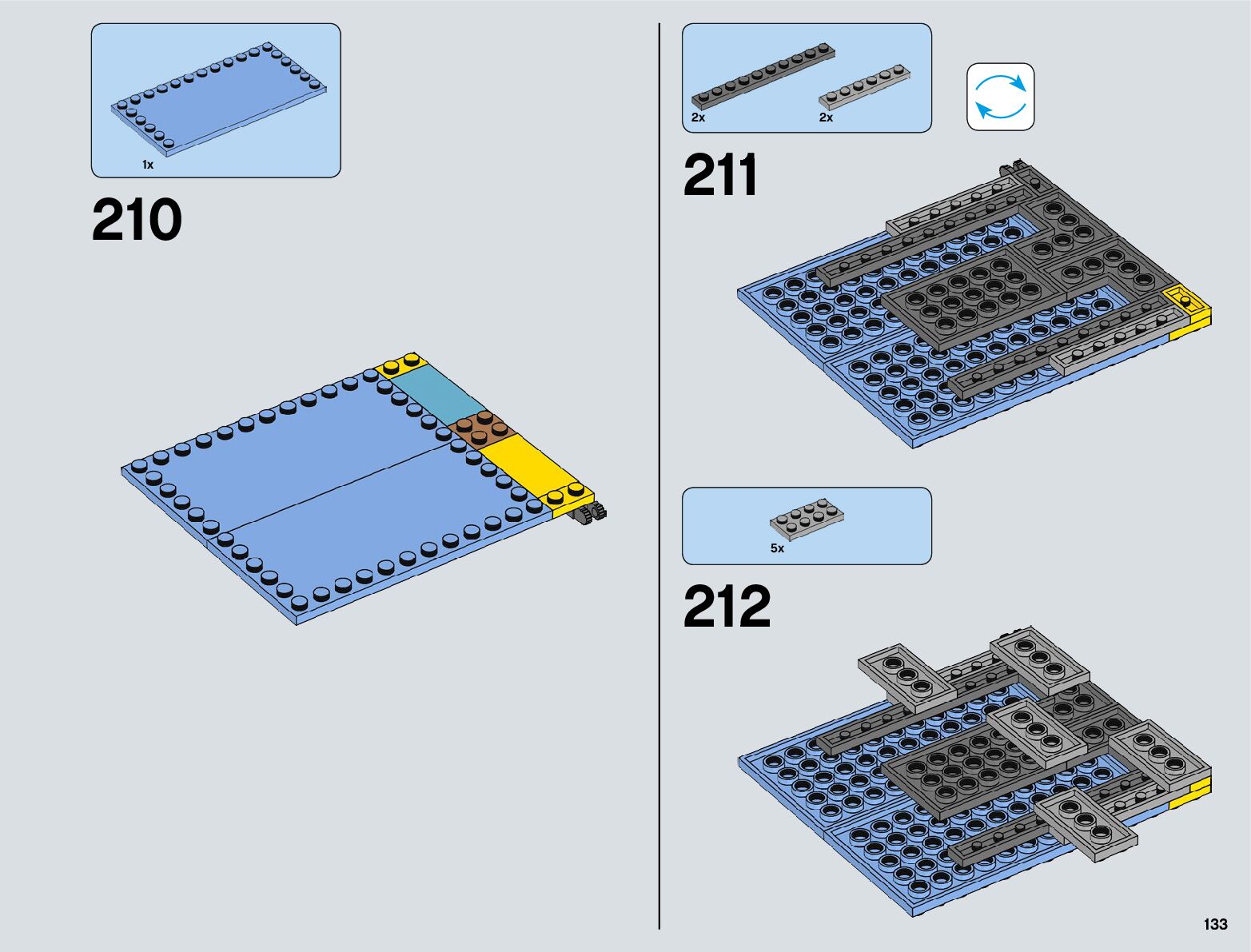 1x

210

2x

2x

211

5x

212

133