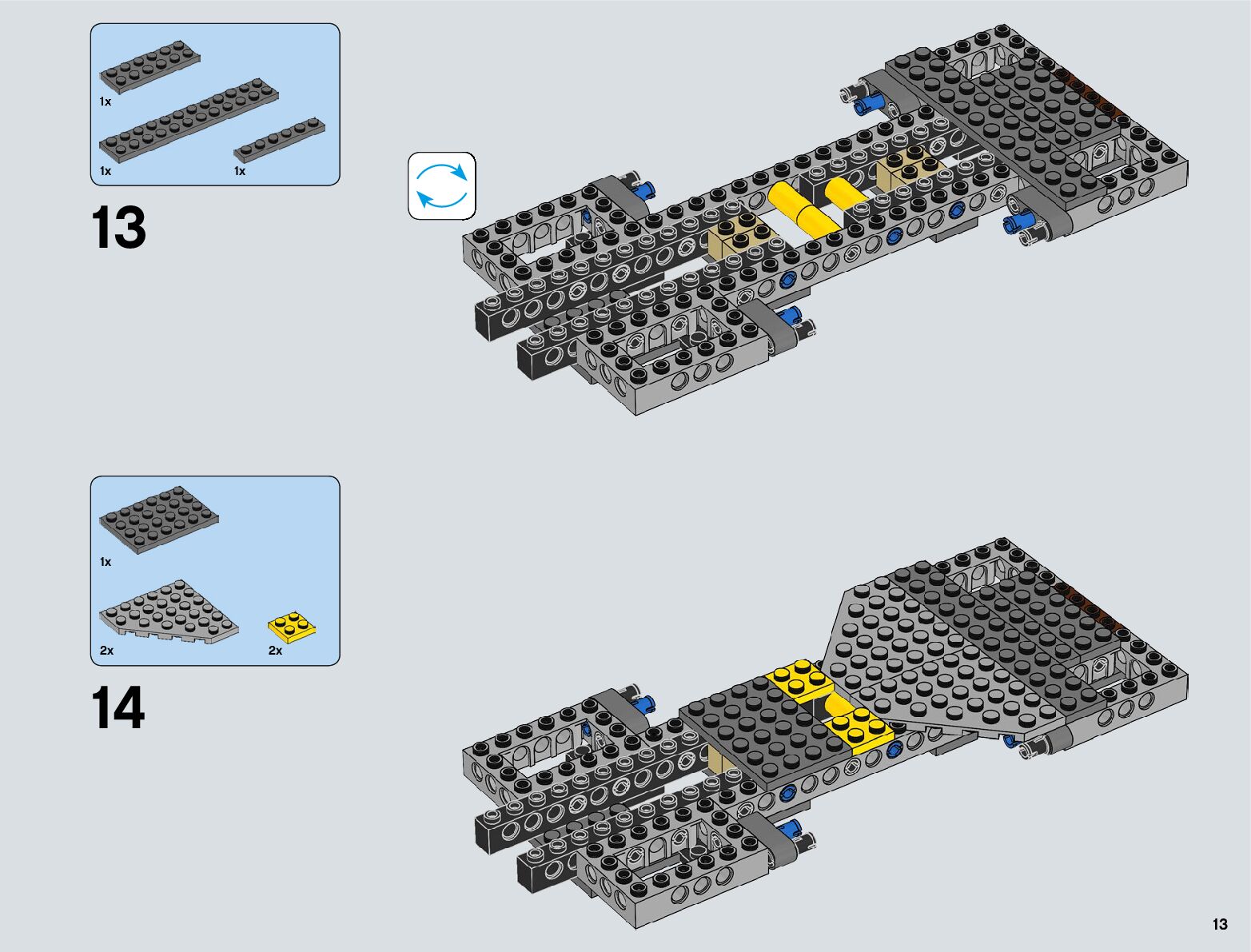 1x

1x

1x

13

1x

2x

2x

14

13