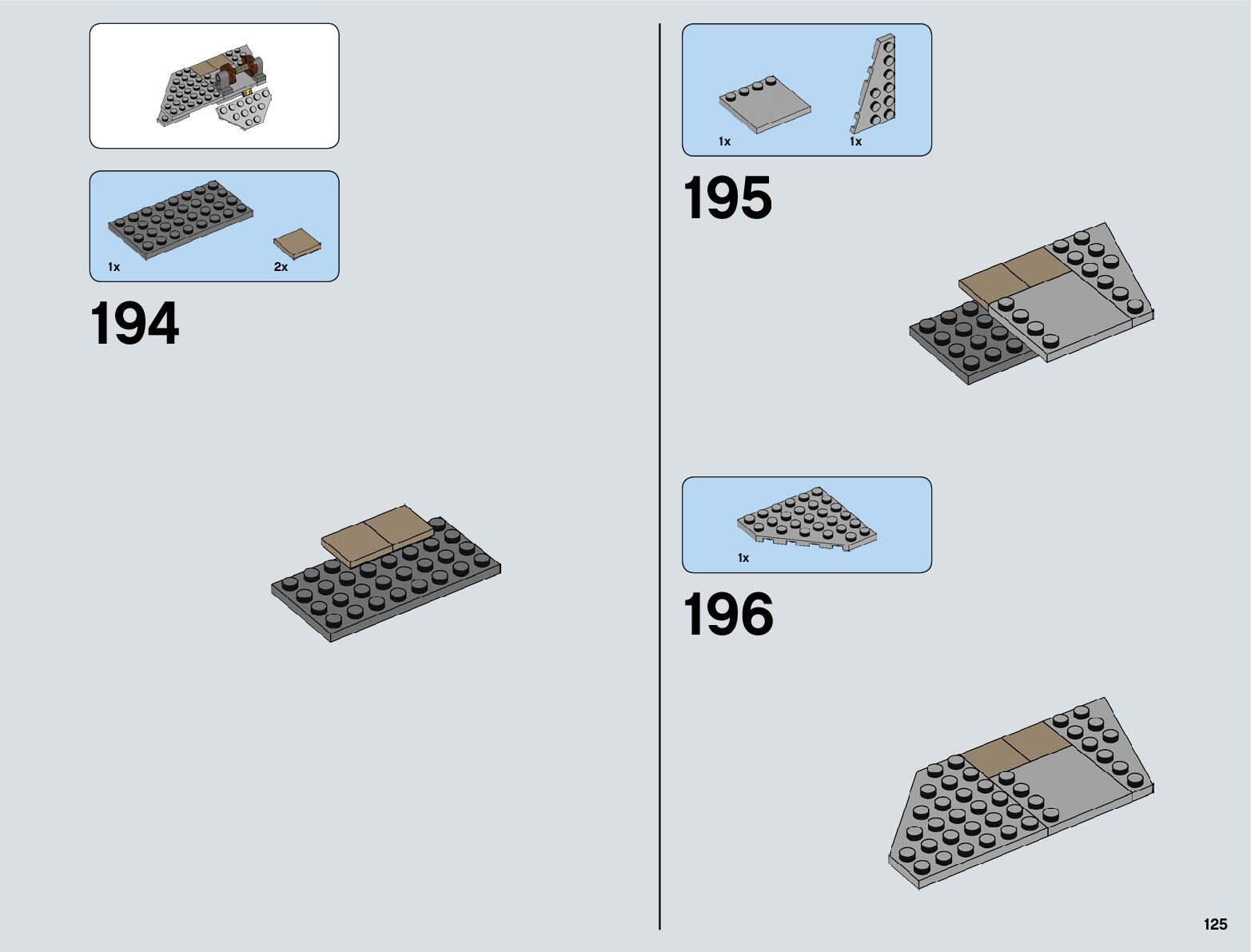 1x

2x

194

1x

1x

195

1x

196

125