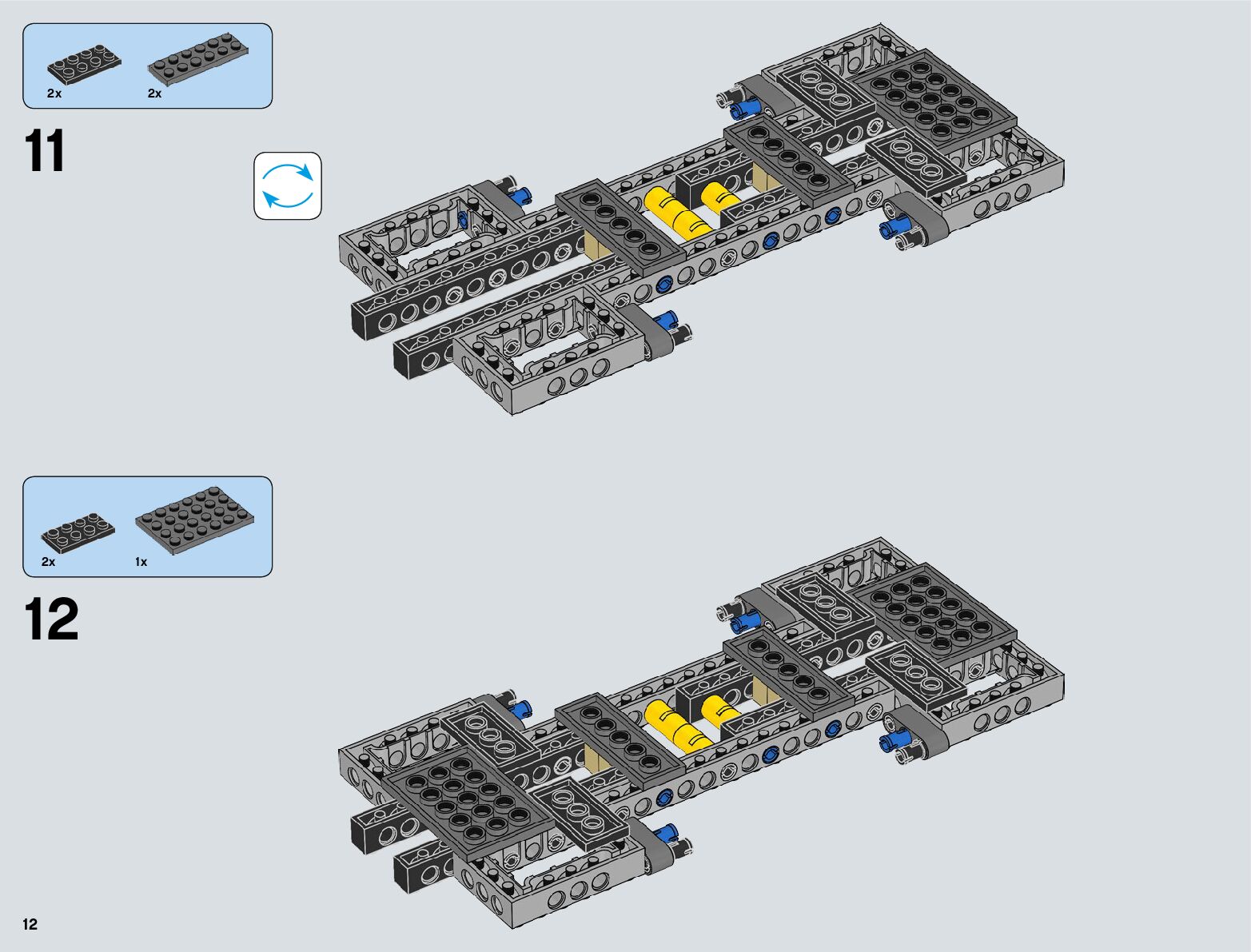 2x
2x

11

2x
1x

12

12