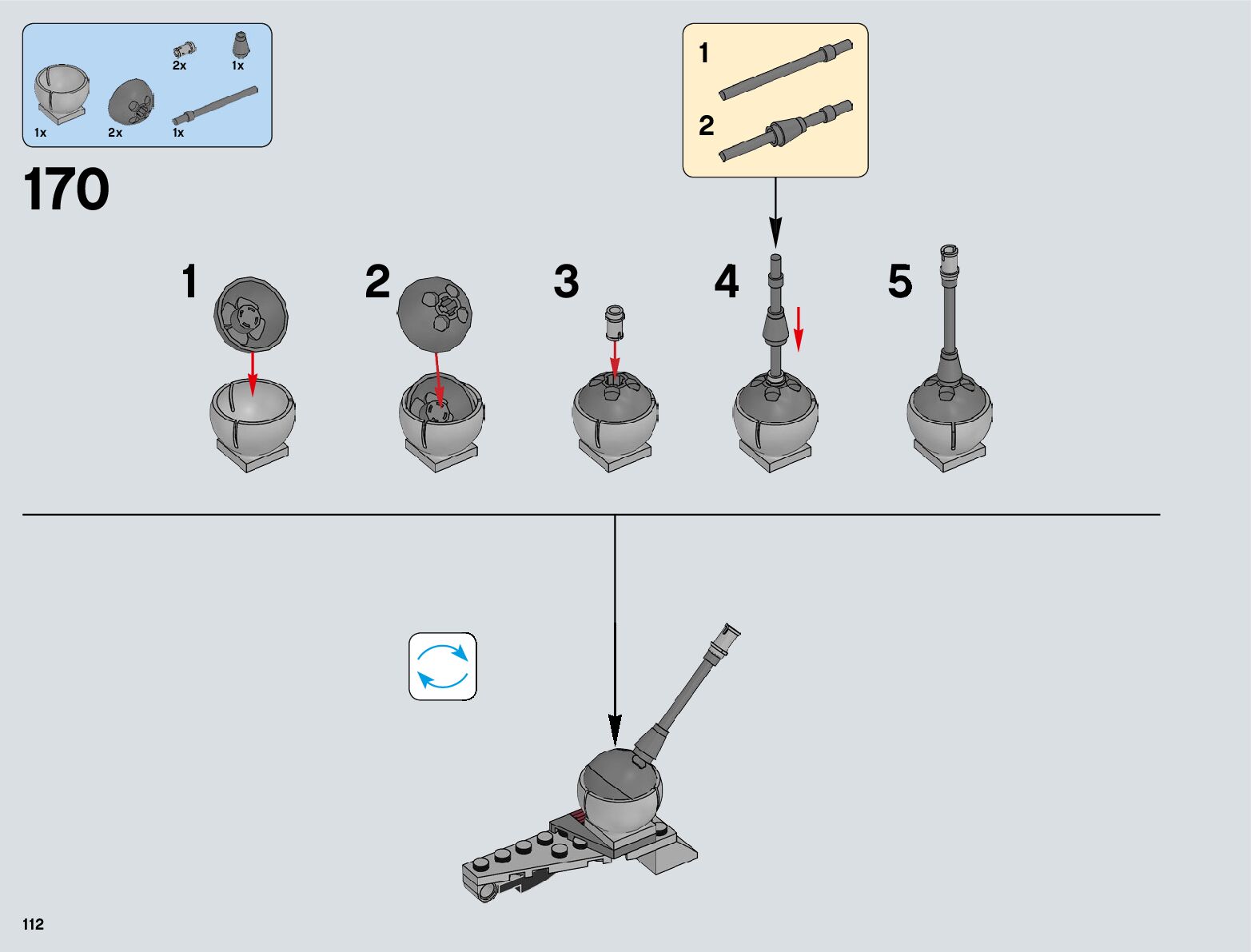 2x
1x
1x
2x
1x

170

1
2

1
2
3
4
5

112