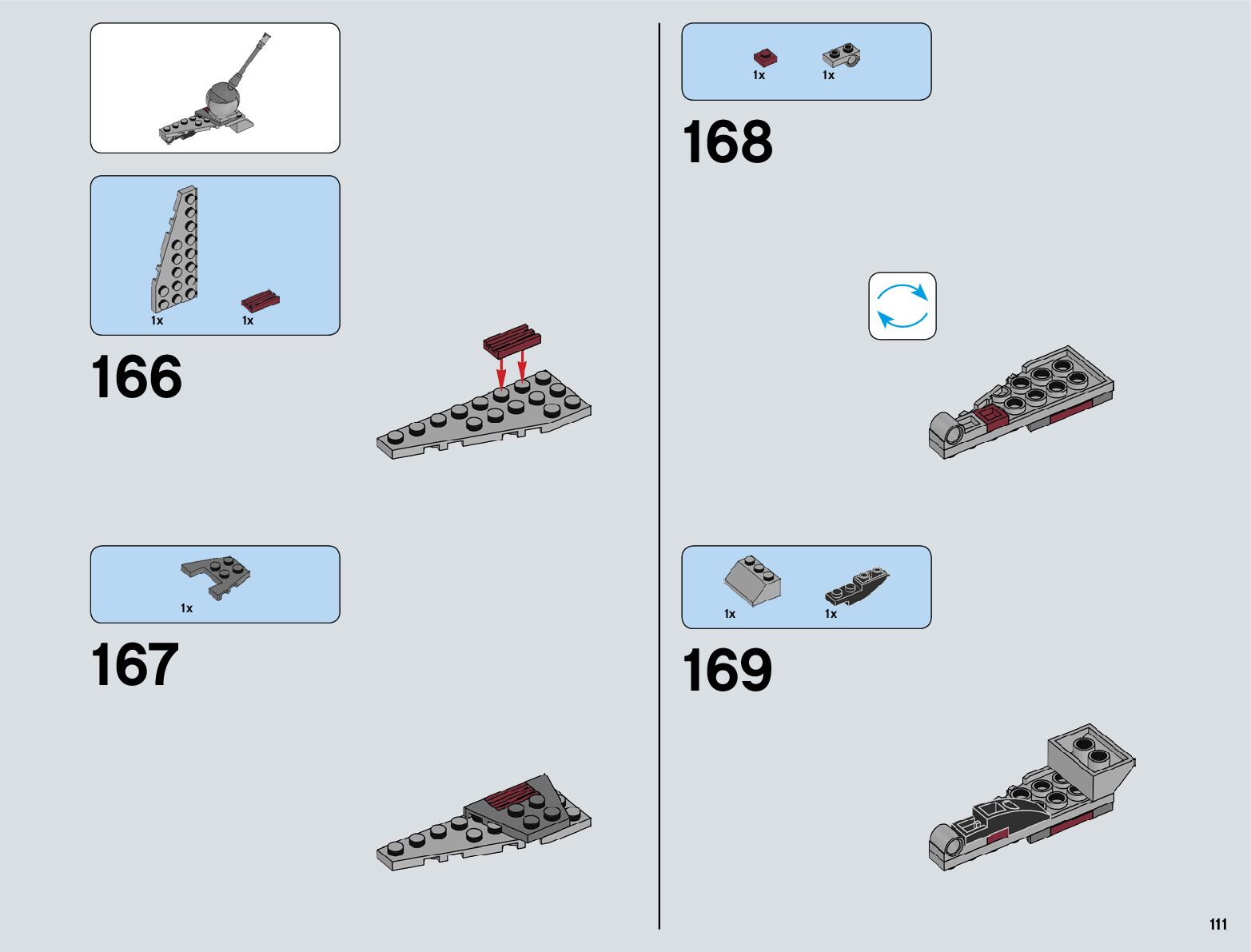 1x 1x

166

1x

167

1x 1x

168

1x 1x

169

111