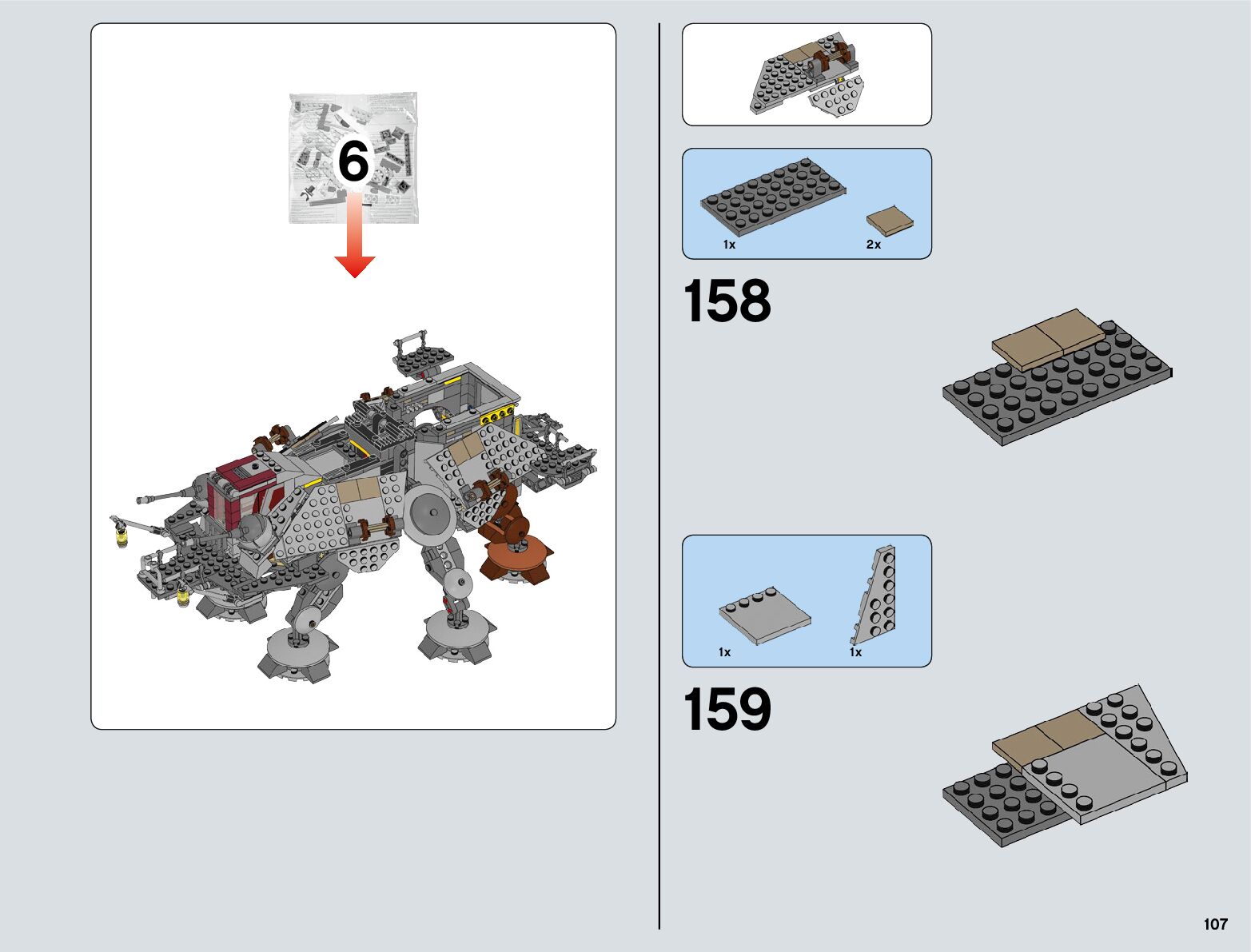 6

1x

2x

158

1x

1x

159

107