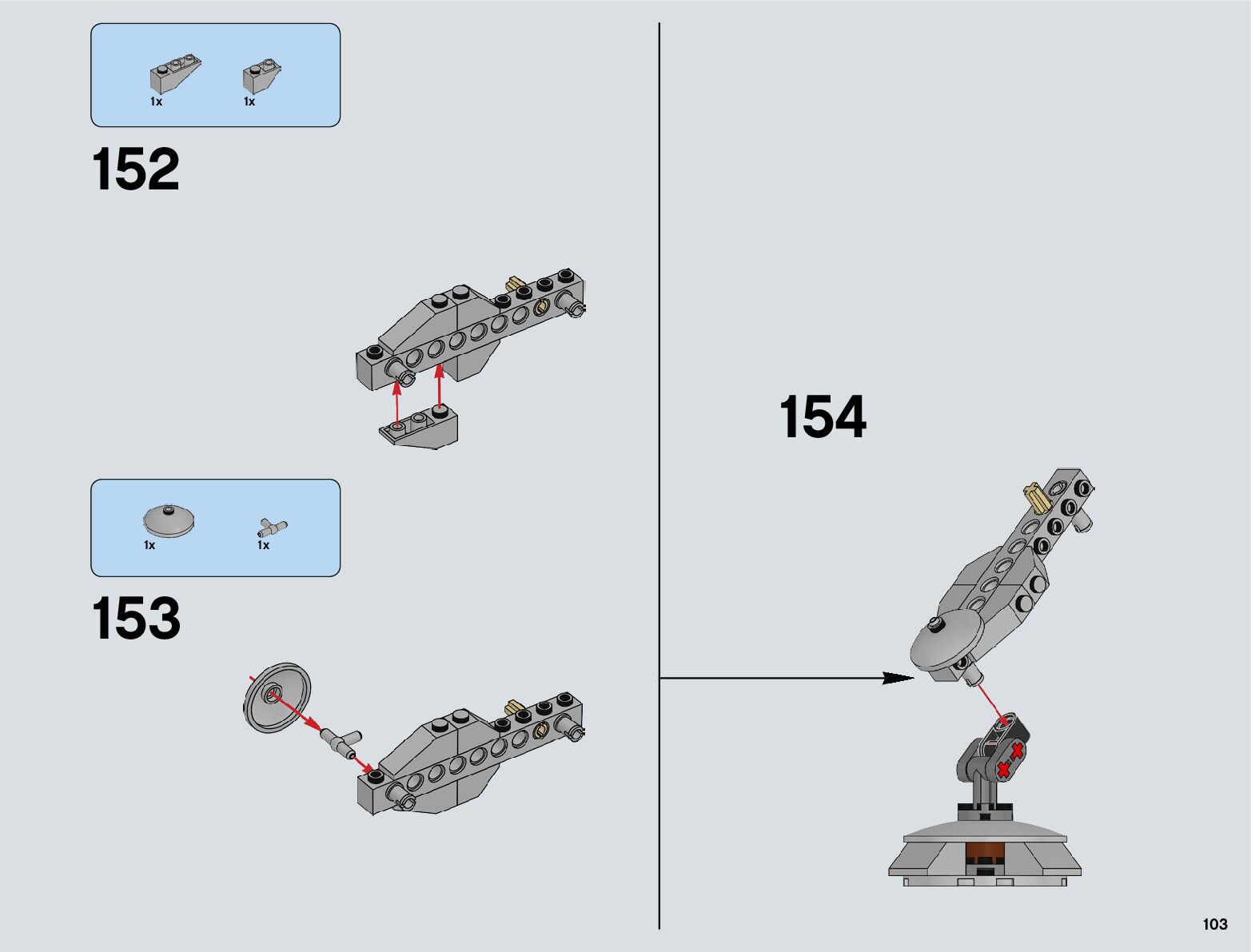 1x 1x

152

1x 1x

153

154

103