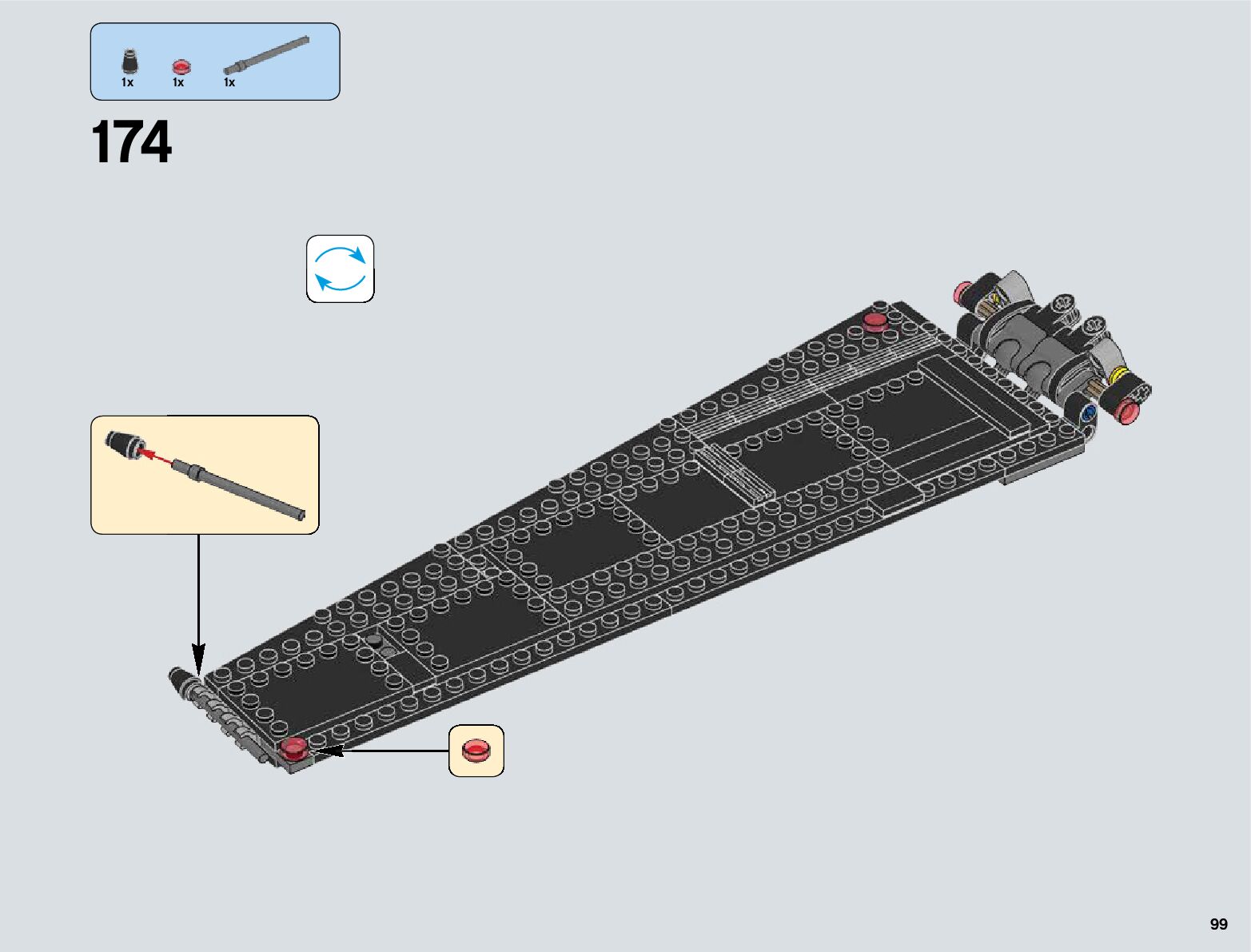 1x 1x 1x

174

99