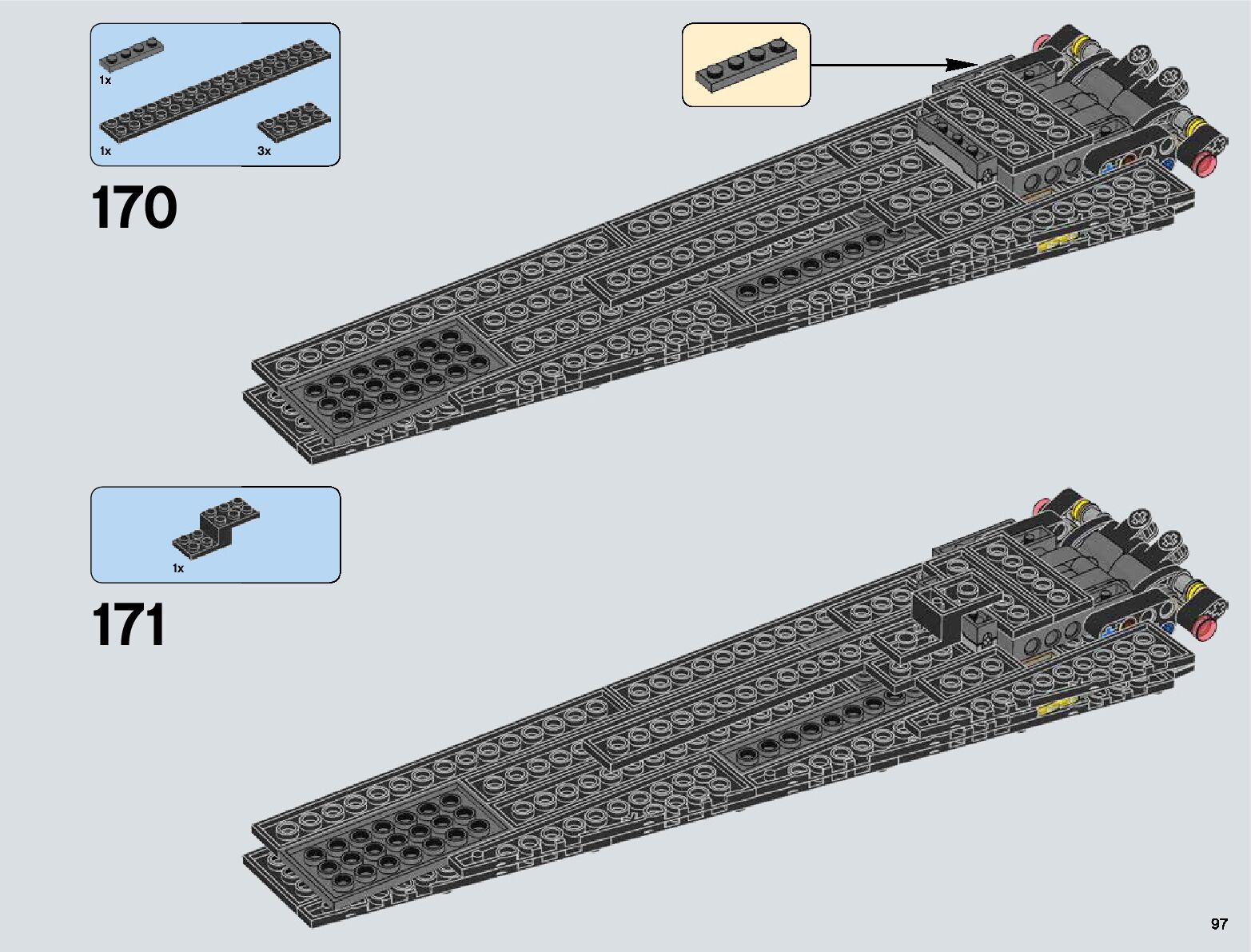 1x

1x

3x

170

1x

171

97