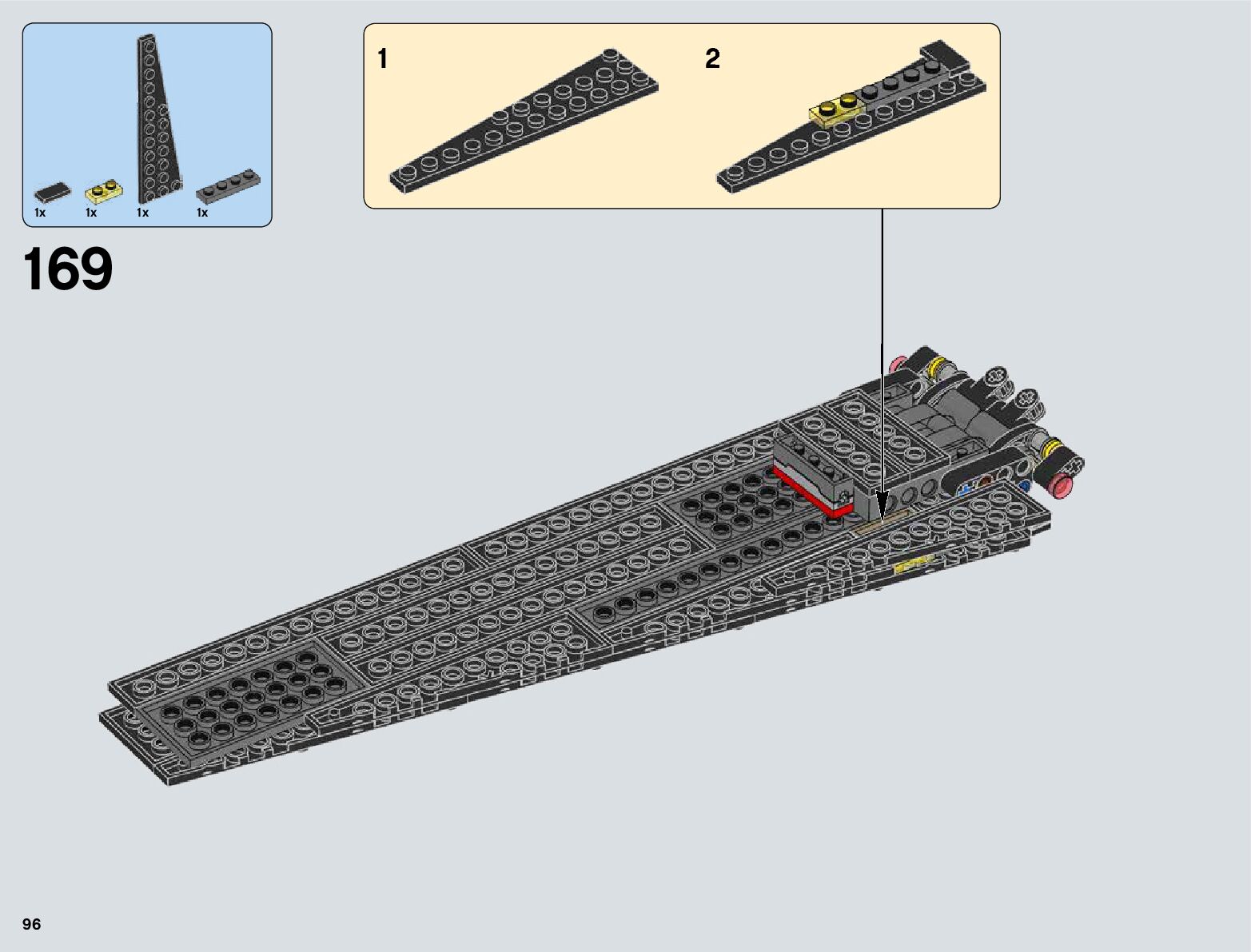 1x 1x 1x 1x

169

1

2

96