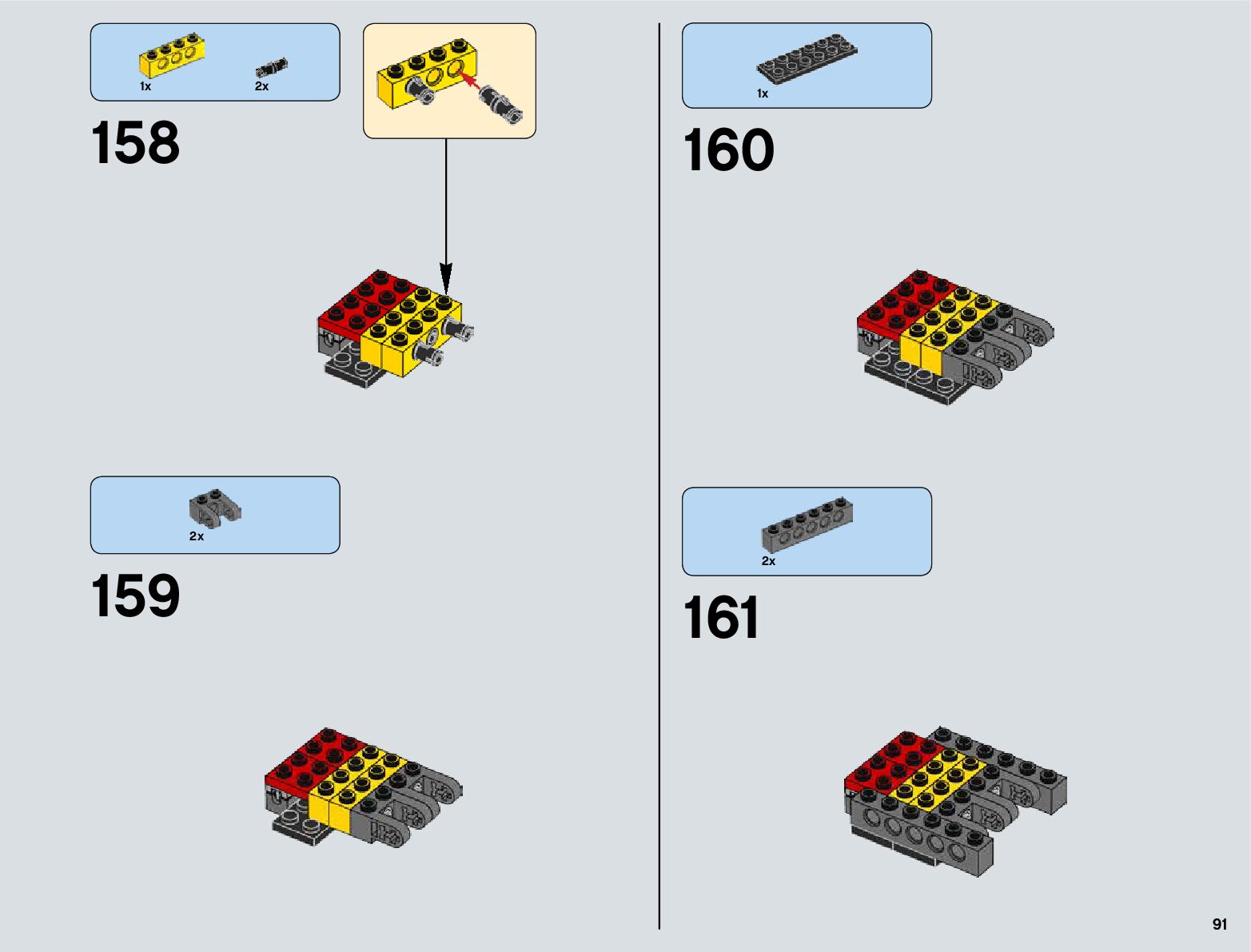 1x
2x
158

2x
159

1x
160

2x
161

91