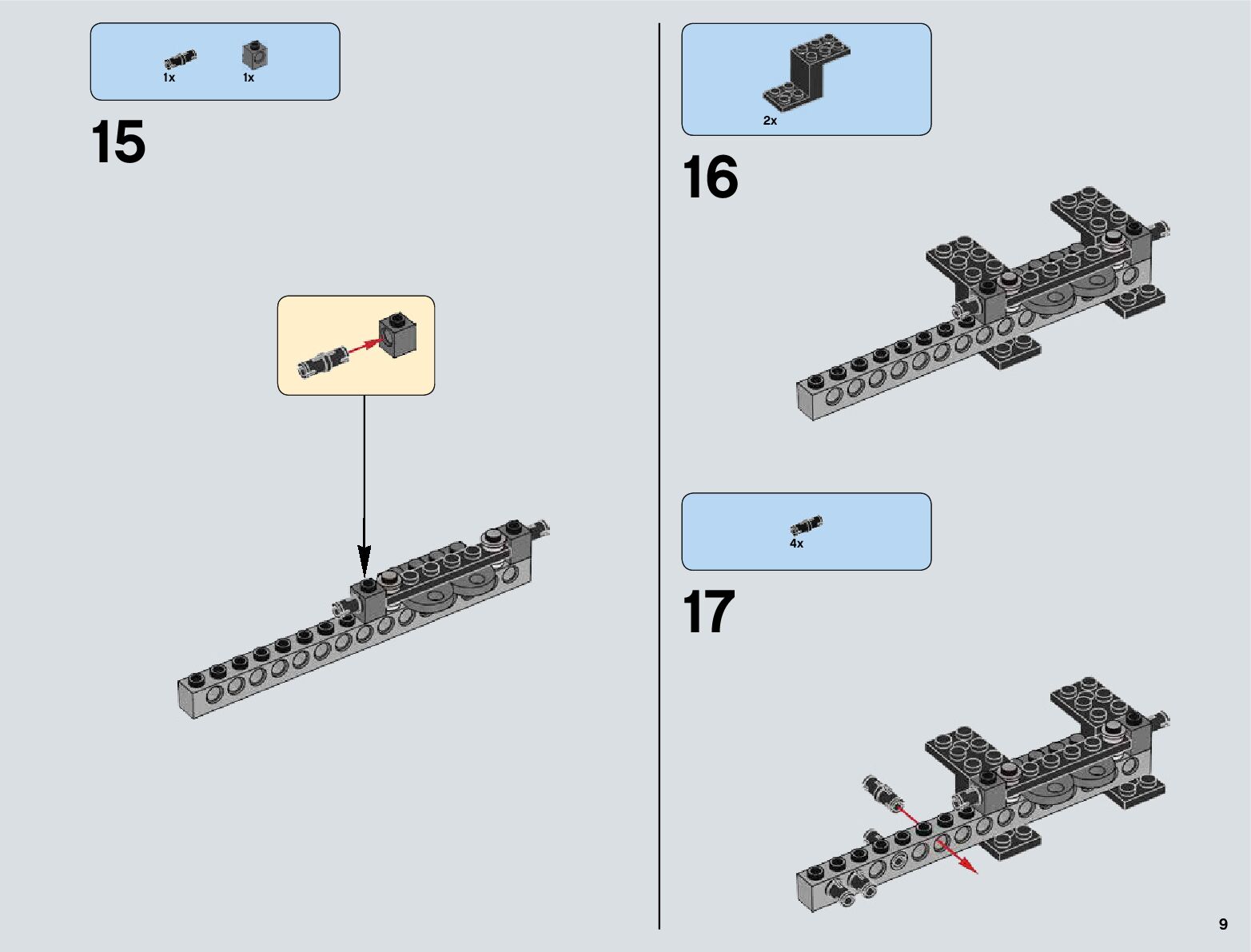 1x 1x

15

2x

16

4x

17

9