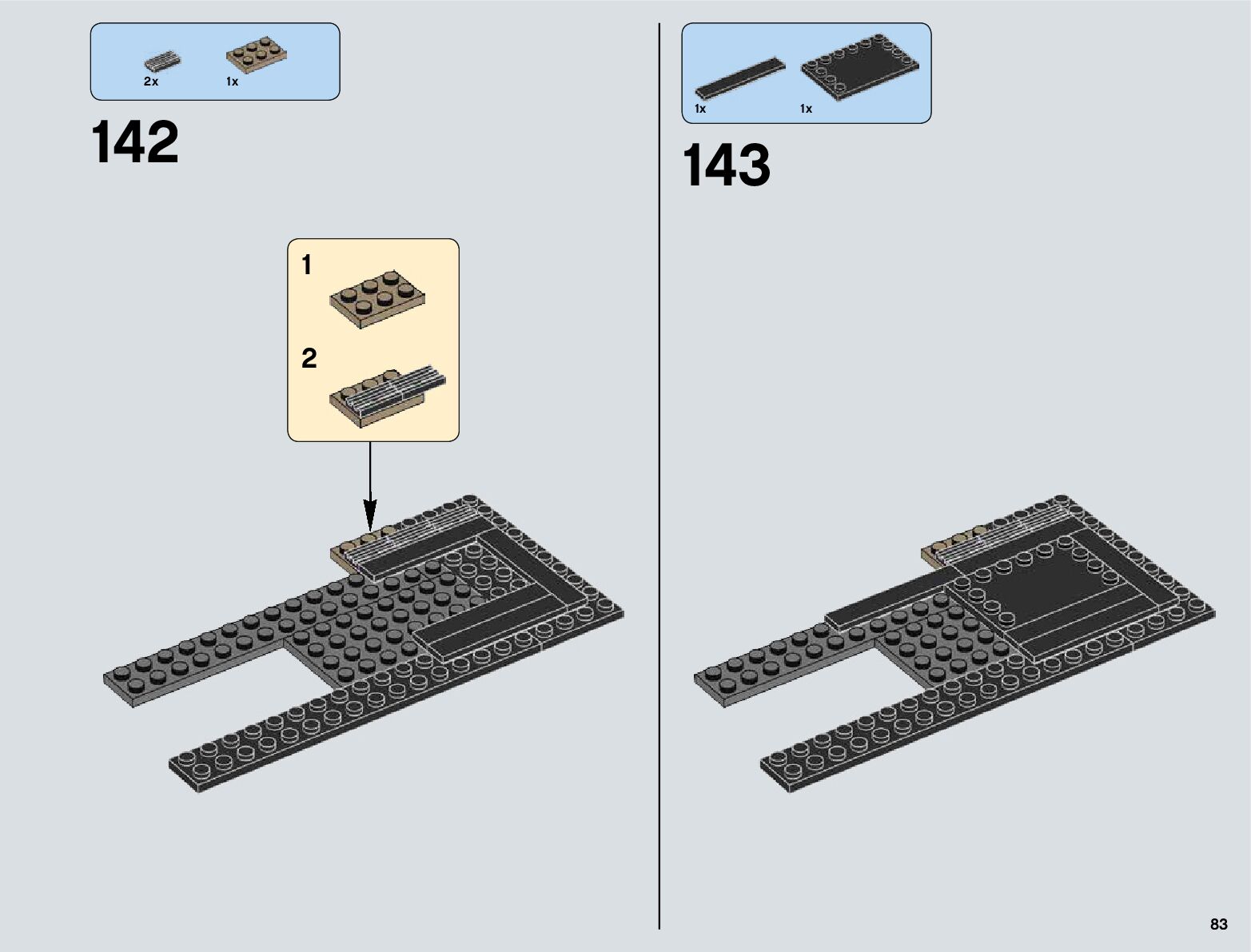 2x 1x

142

1

2

1x 1x

143

83